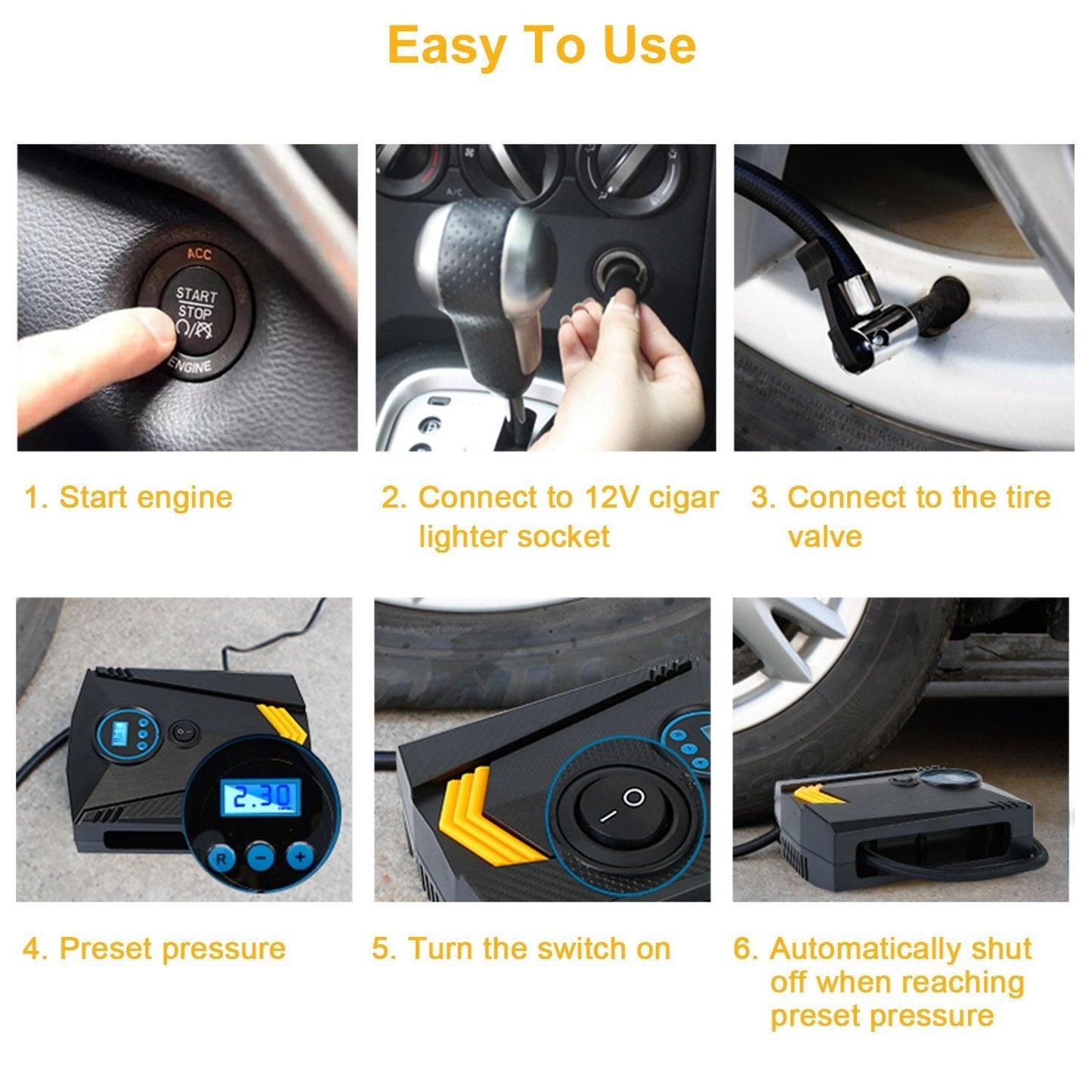 Easy To Use

ACC
START
STOP
ENGINE

A/C

1. Start engine

2. Connect to 12V cigar lighter socket

3. Connect to the tire valve

2.30
R
−
+

4. Preset pressure

5. Turn the switch on

6. Automatically shut off when reaching preset pressure