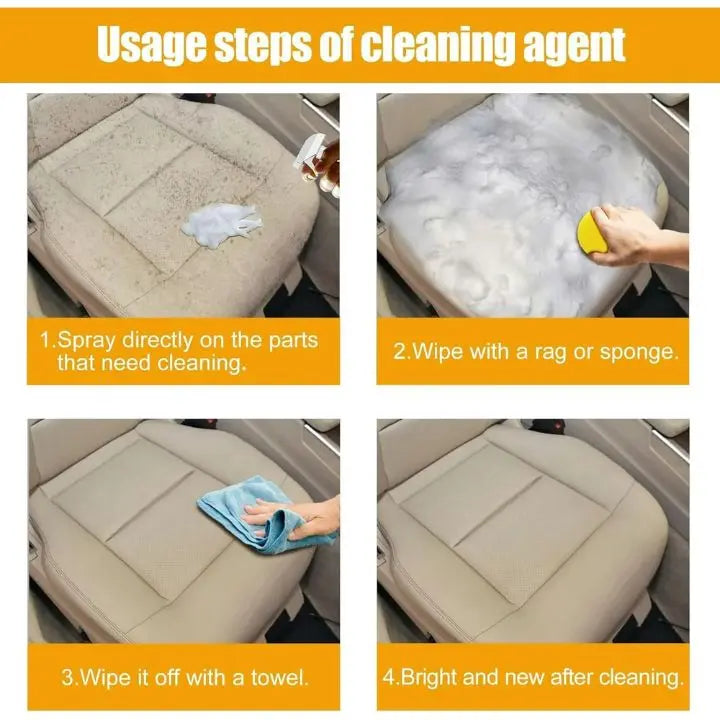 Usage steps of cleaning agent

1.Spray directly on the parts that need cleaning.

2.Wipe with a rag or sponge.

3.Wipe it off with a towel.

4.Bright and new after cleaning.