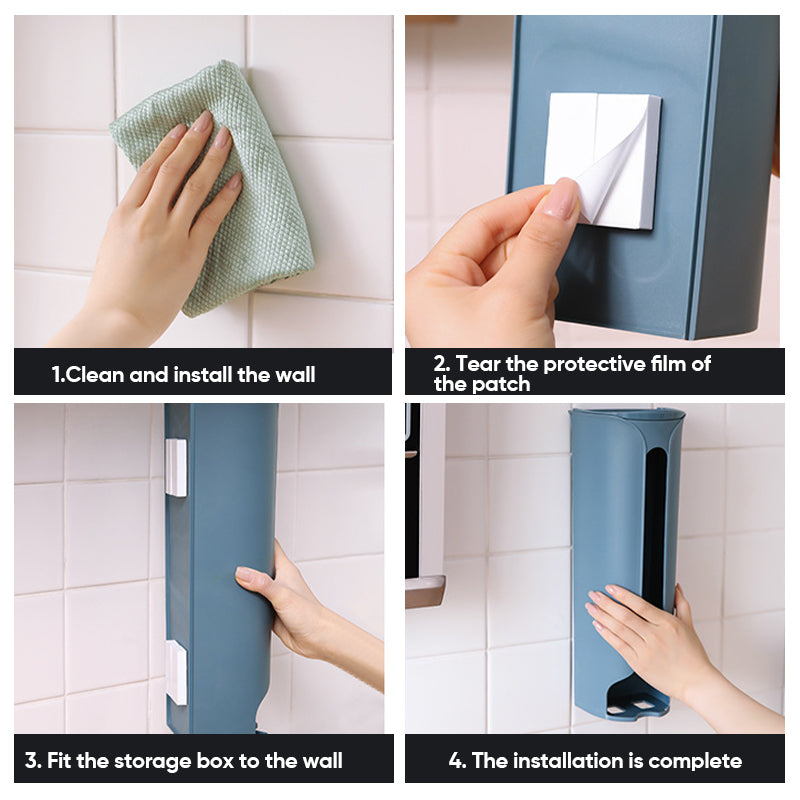 1.Clean and install the wall

2. Tear the protective film of the patch

3. Fit the storage box to the wall

4. The installation is complete