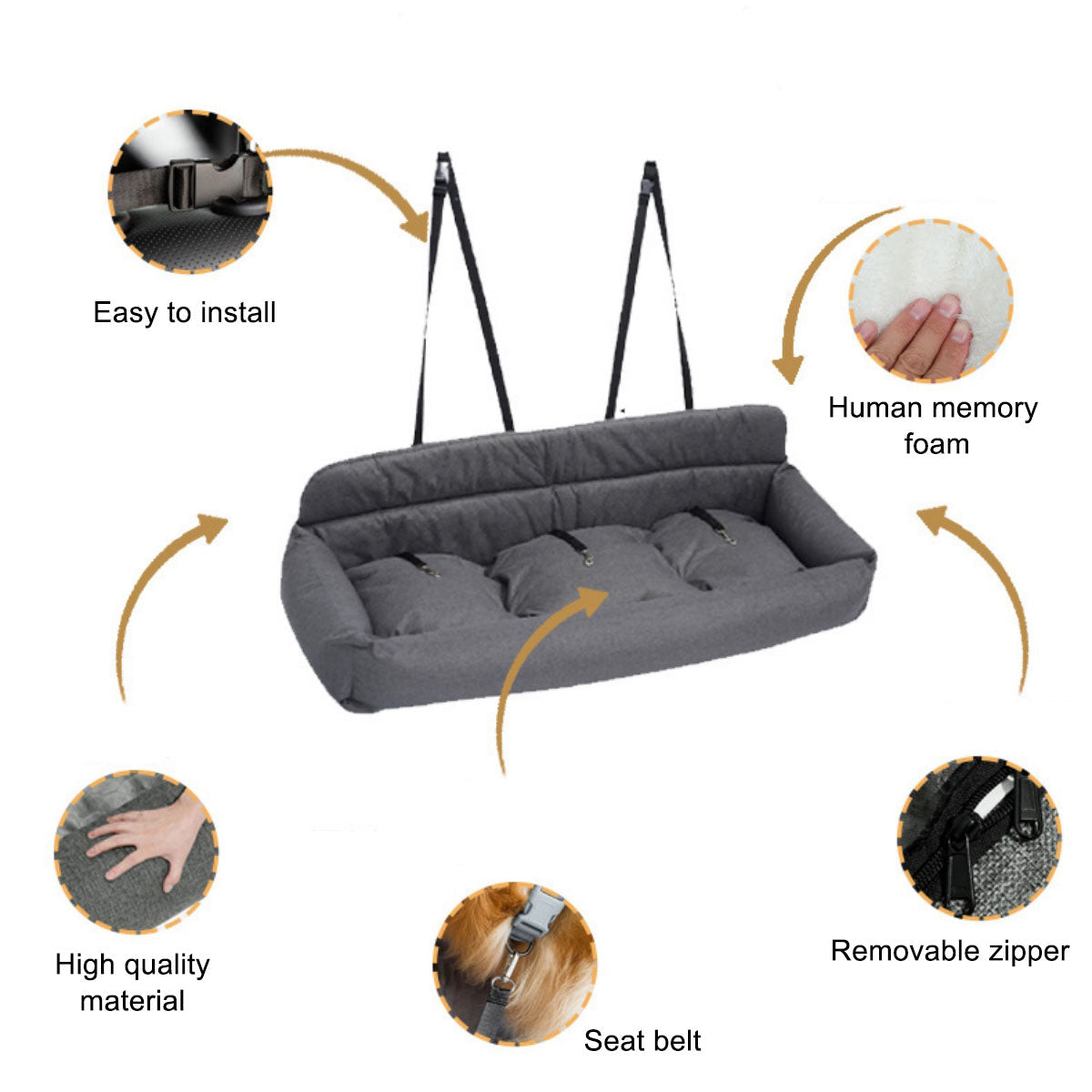 Easy to install

Human memory foam

High quality material

Seat belt

Removable zipper