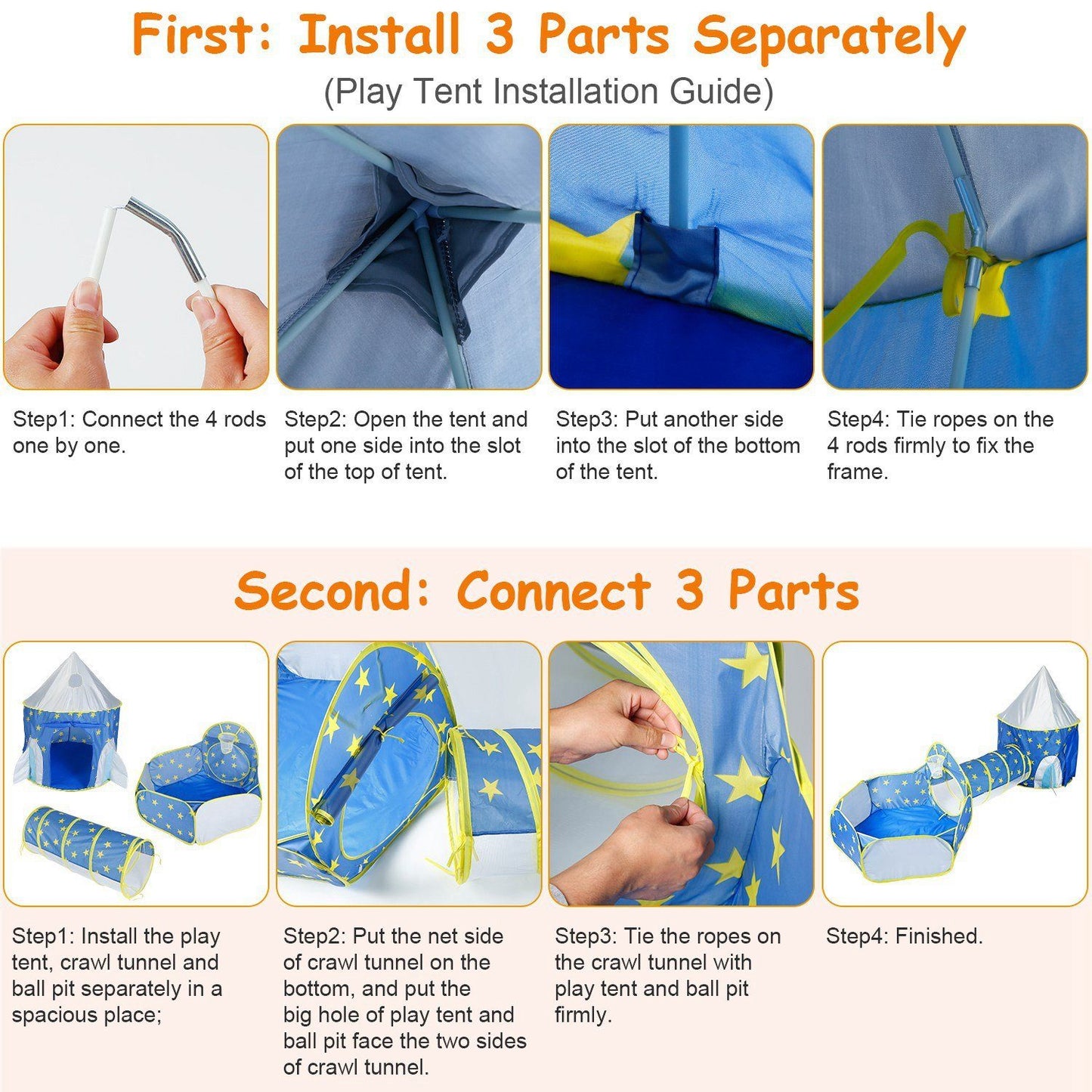 First: Install 3 Parts Separately

(Play Tent Installation Guide)

Step1: Connect the 4 rods one by one.

Step2: Open the tent and put one side into the slot of the top of tent.

Step3: Put another side into the slot of the bottom of the tent.

Step4: Tie ropes on the 4 rods firmly to fix the frame.

Second: Connect 3 Parts

Step1: Install the play tent, crawl tunnel and ball pit separately in a spacious place;

Step2: Put the net side of crawl tunnel on the bottom, and put the big hole of play tent and ball pit face the two sides of crawl tunnel.

Step3: Tie the ropes on the crawl tunnel with play tent and ball pit firmly.

Step4: Finished.