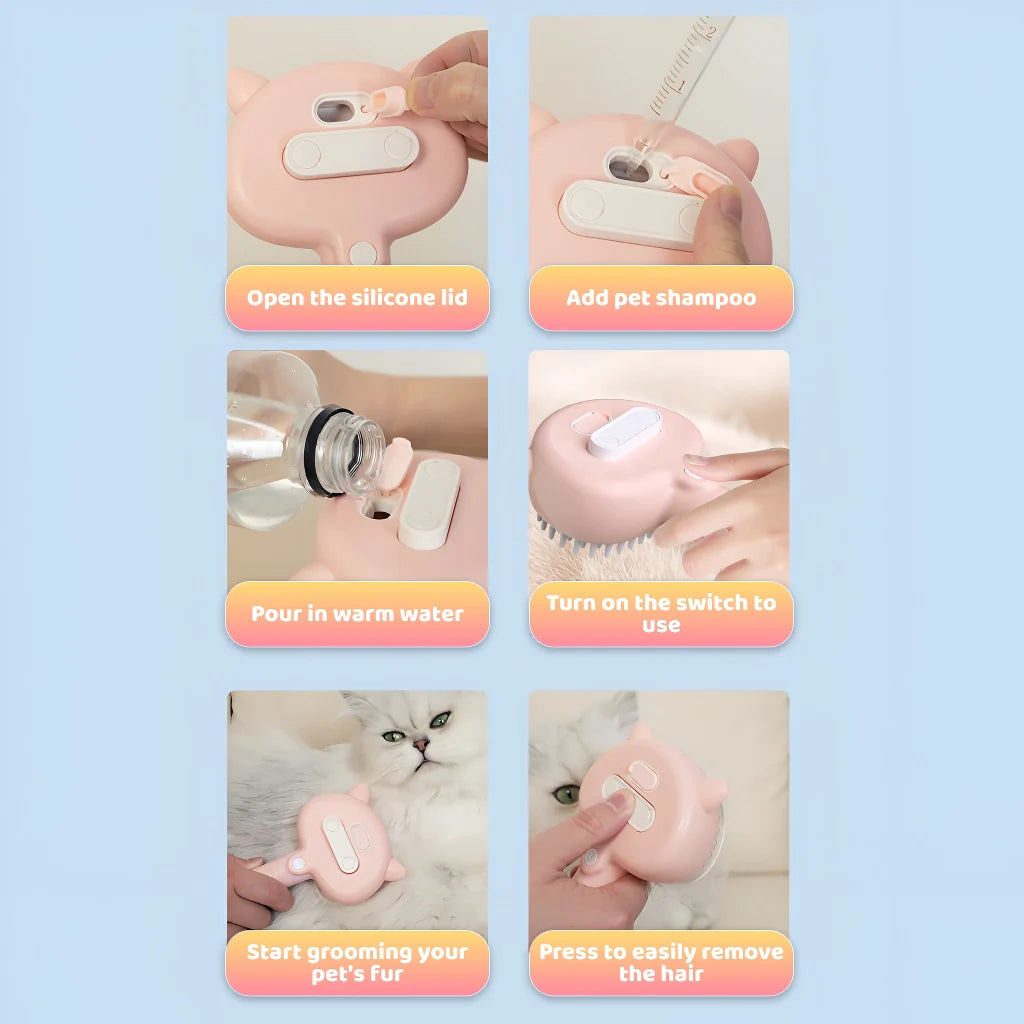 Open the silicone lid

Add pet shampoo

Pour in warm water

Turn on the switch to use

Start grooming your pet's fur

Press to easily remove the hair