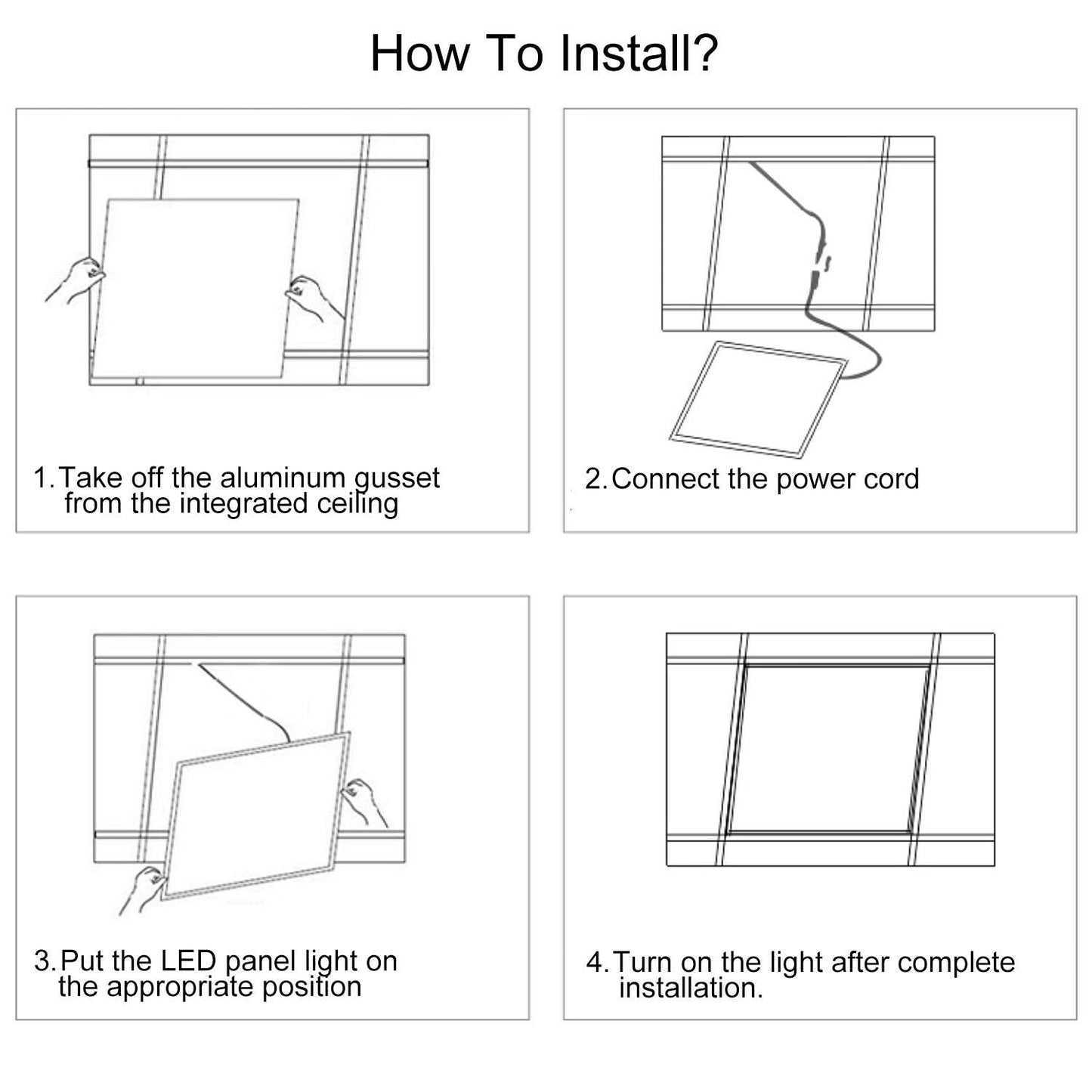 How To Install?

1. Take off the aluminum gusset from the integrated ceiling

2. Connect the power cord

3. Put the LED panel light on the appropriate position

4. Turn on the light after complete installation.