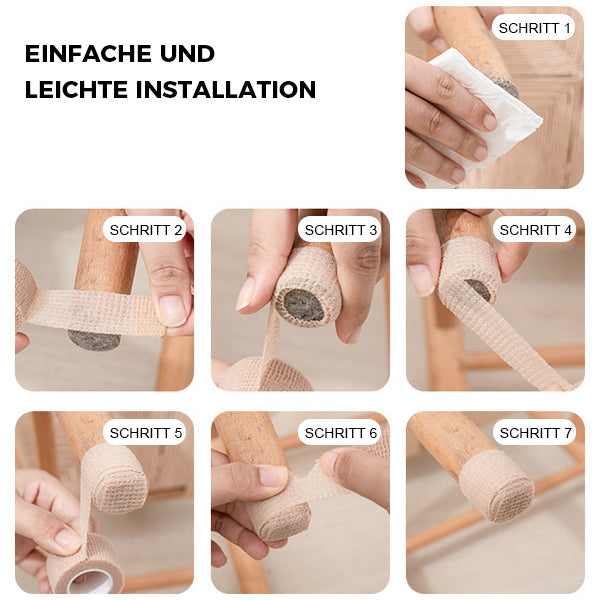 EINFACHE UND LEICHTE INSTALLATION

SCHRITT 1

SCHRITT 2

SCHRITT 3

SCHRITT 4

SCHRITT 5

SCHRITT 6

SCHRITT 7