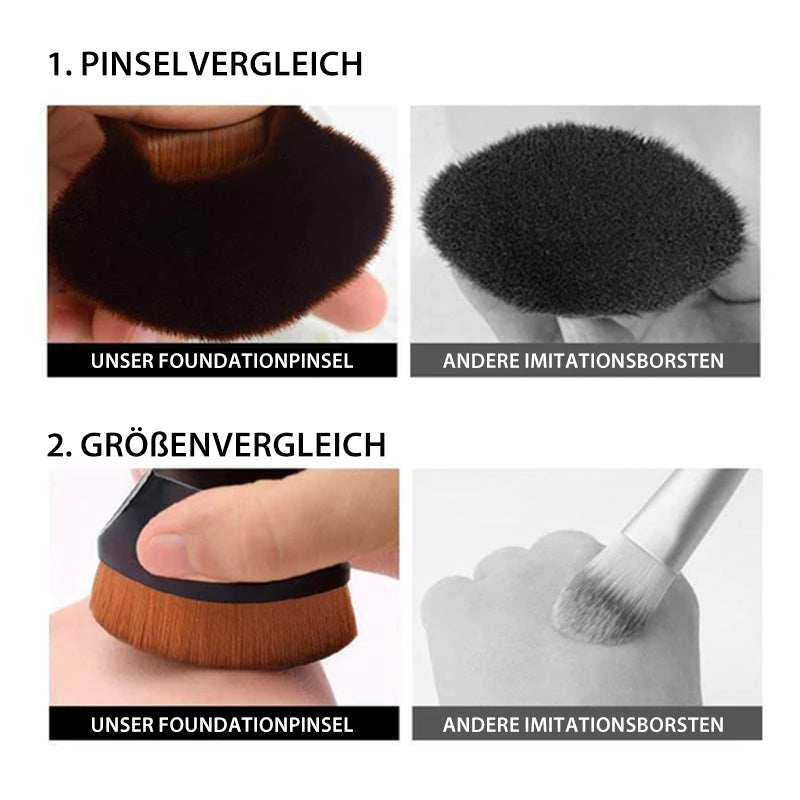 1. PINSELVERGLEICH

UNSER FOUNDATIONPINSEL

ANDERE IMITATIONSBORSTEN

2. GRÖßENVERGLEICH

UNSER FOUNDATIONPINSEL

ANDERE IMITATIONSBORSTEN