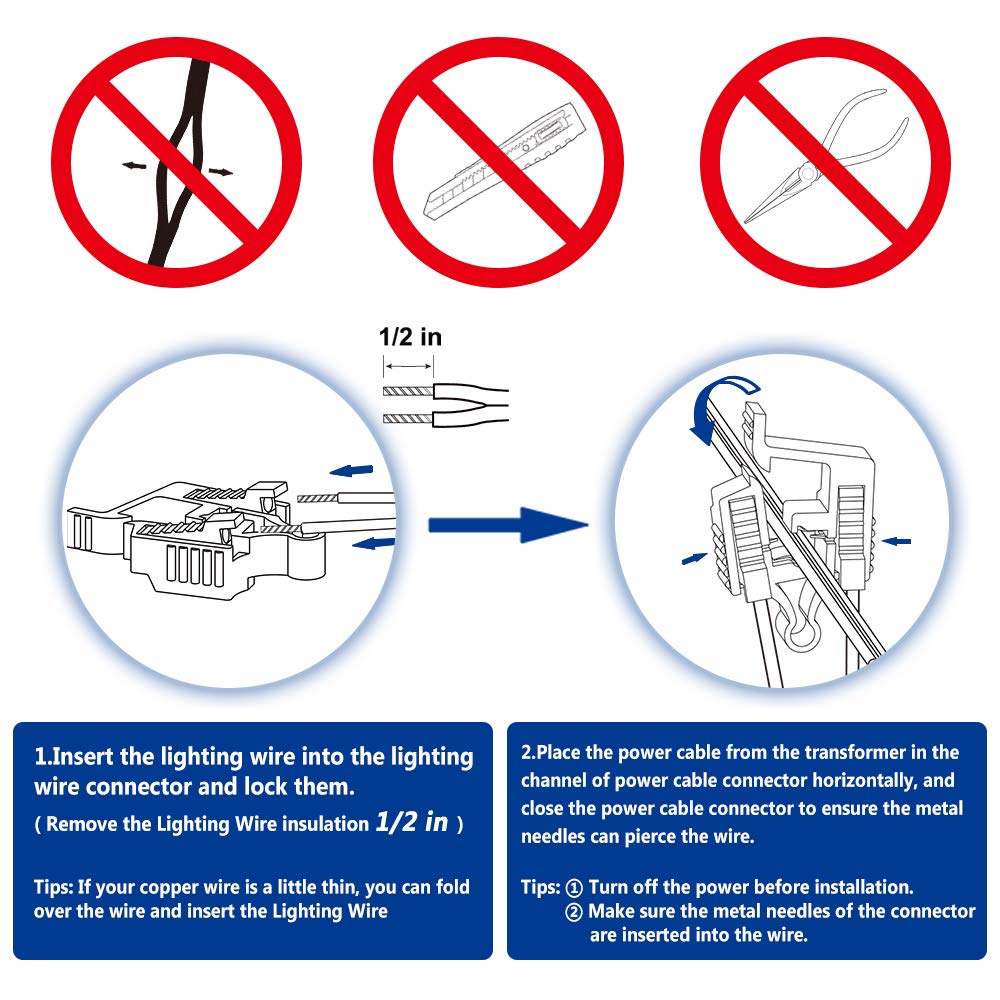 1/2 in

1.Insert the lighting wire into the lighting wire connector and lock them.
( Remove the Lighting Wire insulation 1/2 in )

Tips: If your copper wire is a little thin, you can fold over the wire and insert the Lighting Wire

2.Place the power cable from the transformer in the channel of power cable connector horizontally, and close the power cable connector to ensure the metal needles can pierce the wire.

Tips: ① Turn off the power before installation.
② Make sure the metal needles of the connector are inserted into the wire.