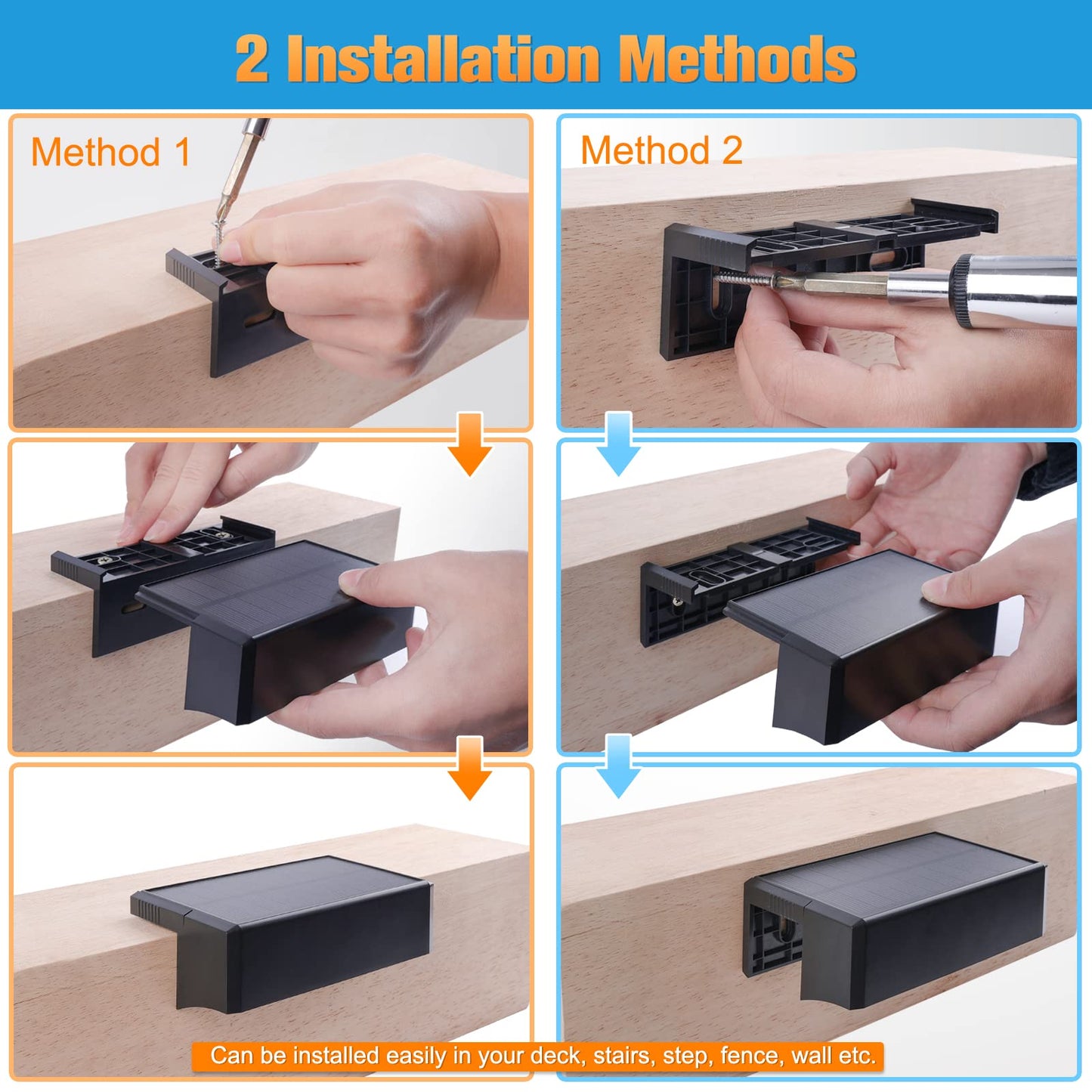 2 Installation Methods

Method 1

Method 2

Can be installed easily in your deck, stairs, step, fence, wall etc.