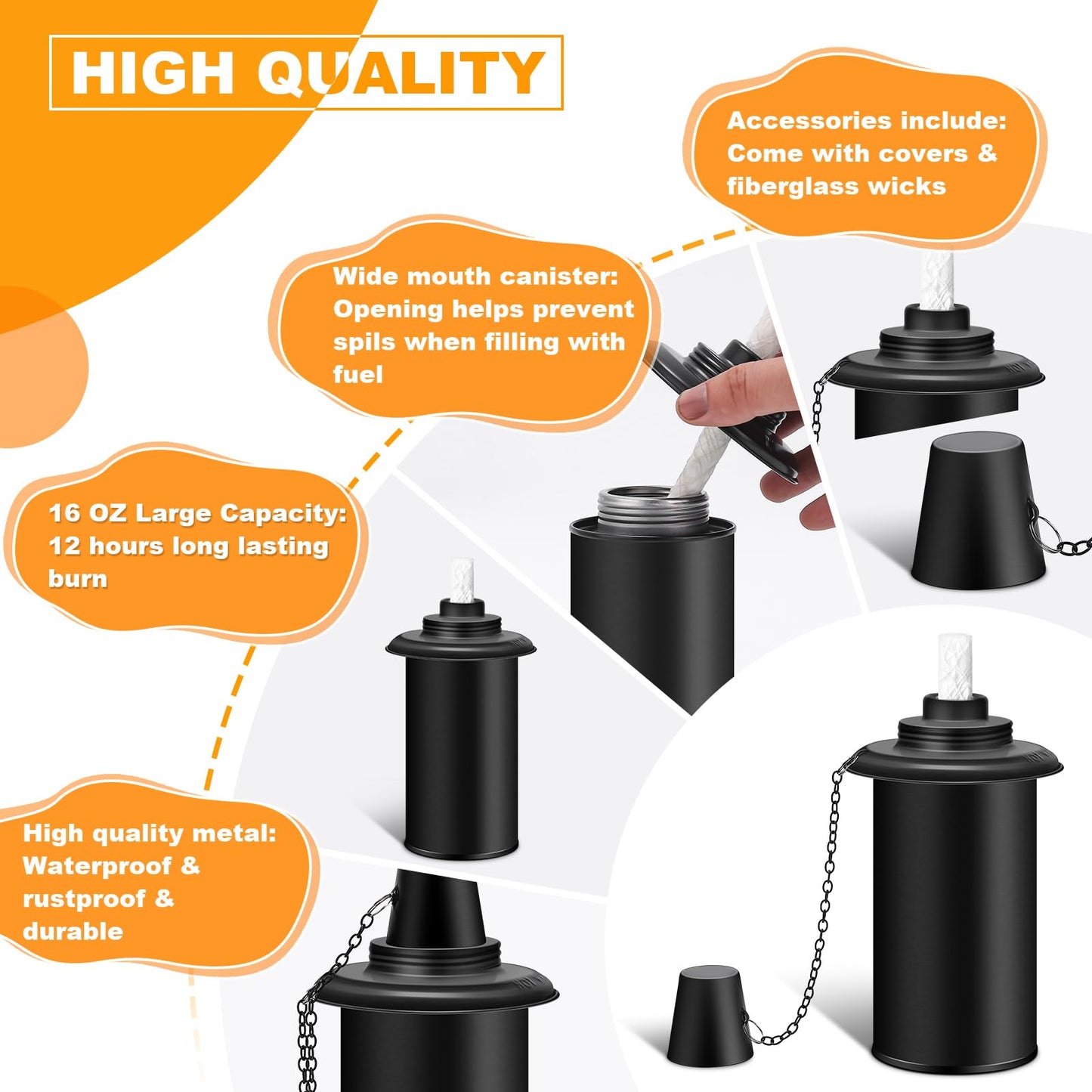 HIGH QUALITY

Accessories include: Come with covers & fiberglass wicks

Wide mouth canister: Opening helps prevent spils when filling with fuel

16 OZ Large Capacity: 12 hours long lasting burn

High quality metal: Waterproof & rustproof & durable