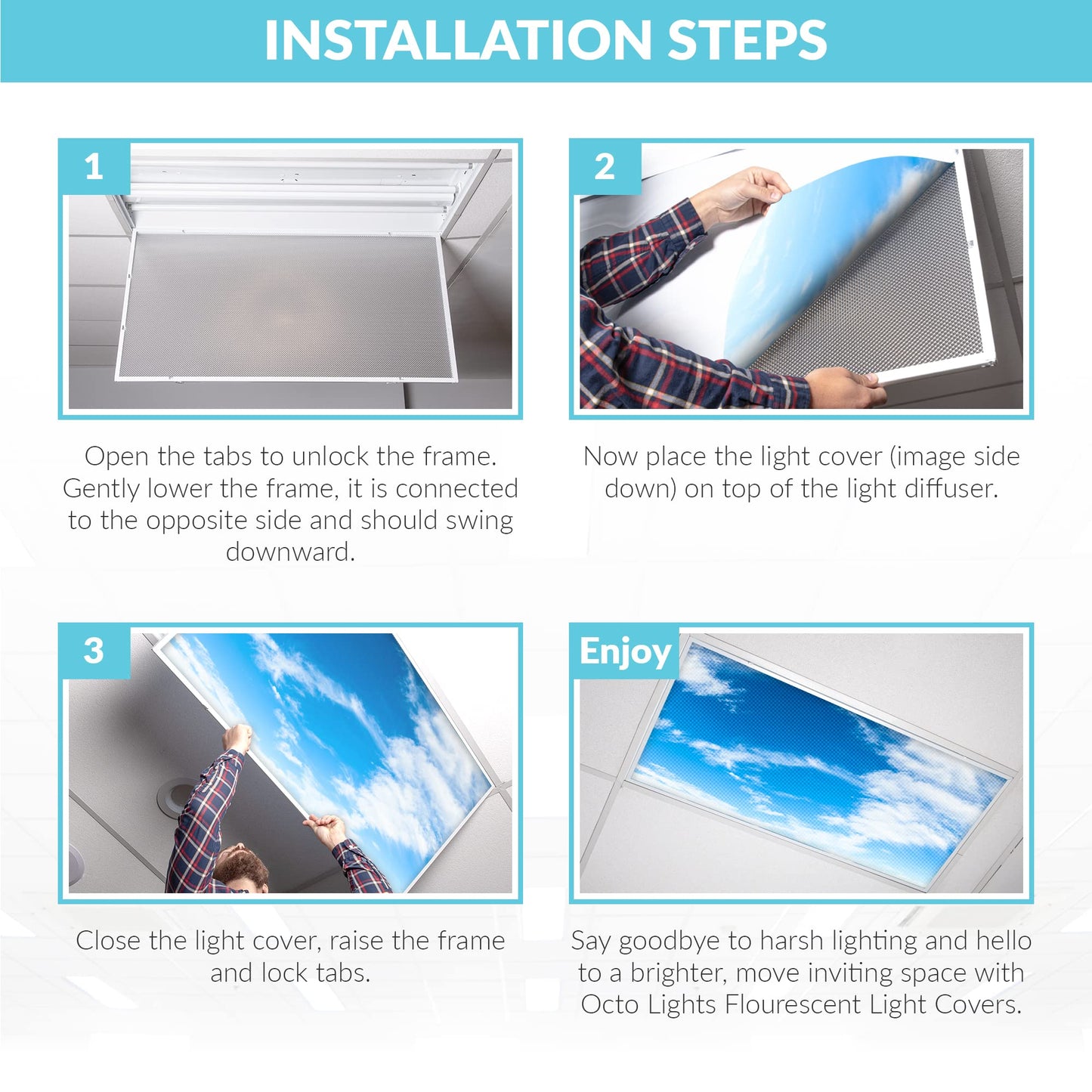 INSTALLATION STEPS

1

Open the tabs to unlock the frame. Gently lower the frame, it is connected to the opposite side and should swing downward.

2

Now place the light cover (image side down) on top of the light diffuser.

3

Close the light cover, raise the frame and lock tabs.

Enjoy

Say goodbye to harsh lighting and hello to a brighter, move inviting space with Octo Lights Flourescent Light Covers.