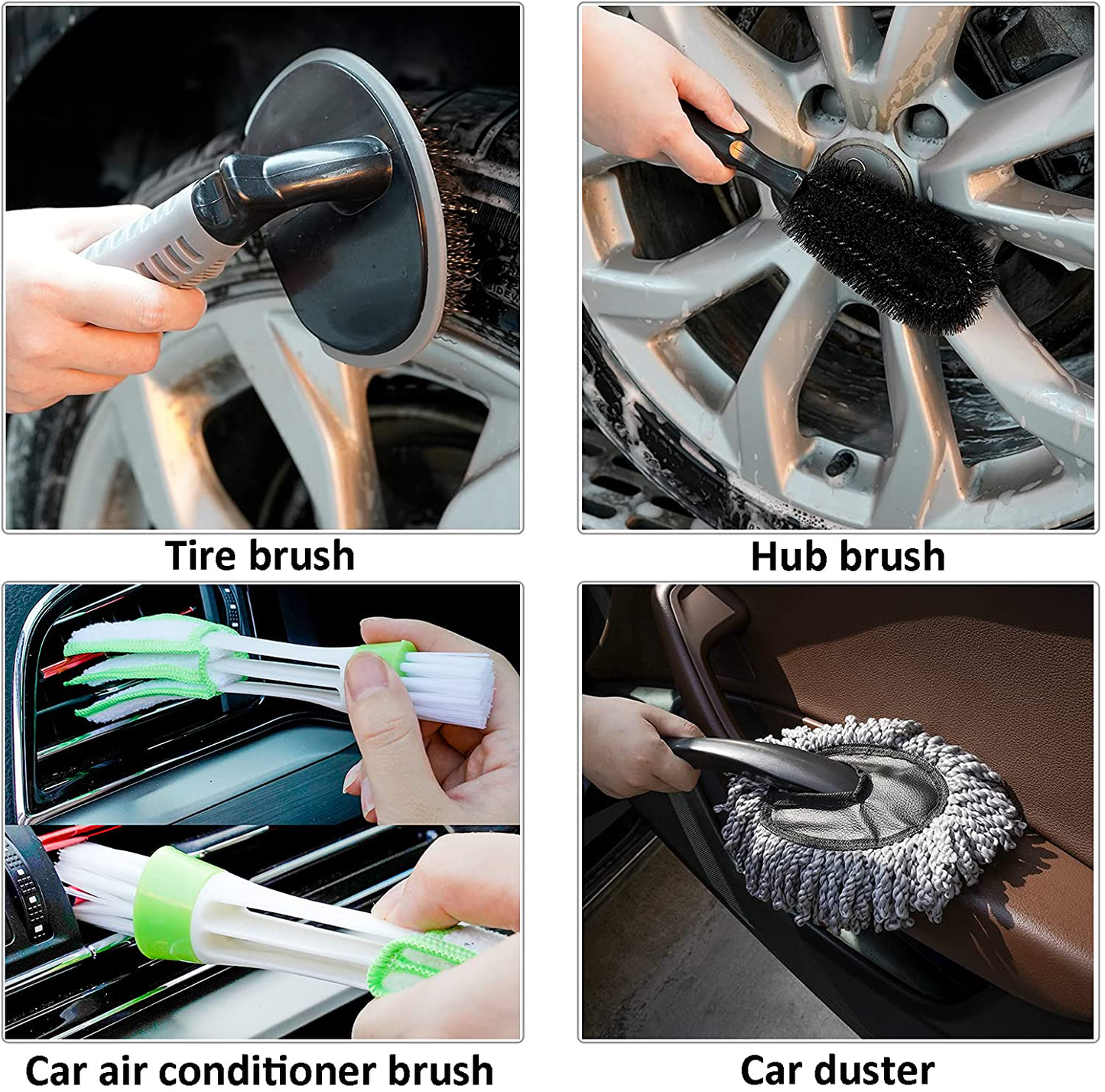 Tire brush

Hub brush

Car air conditioner brush

Car duster