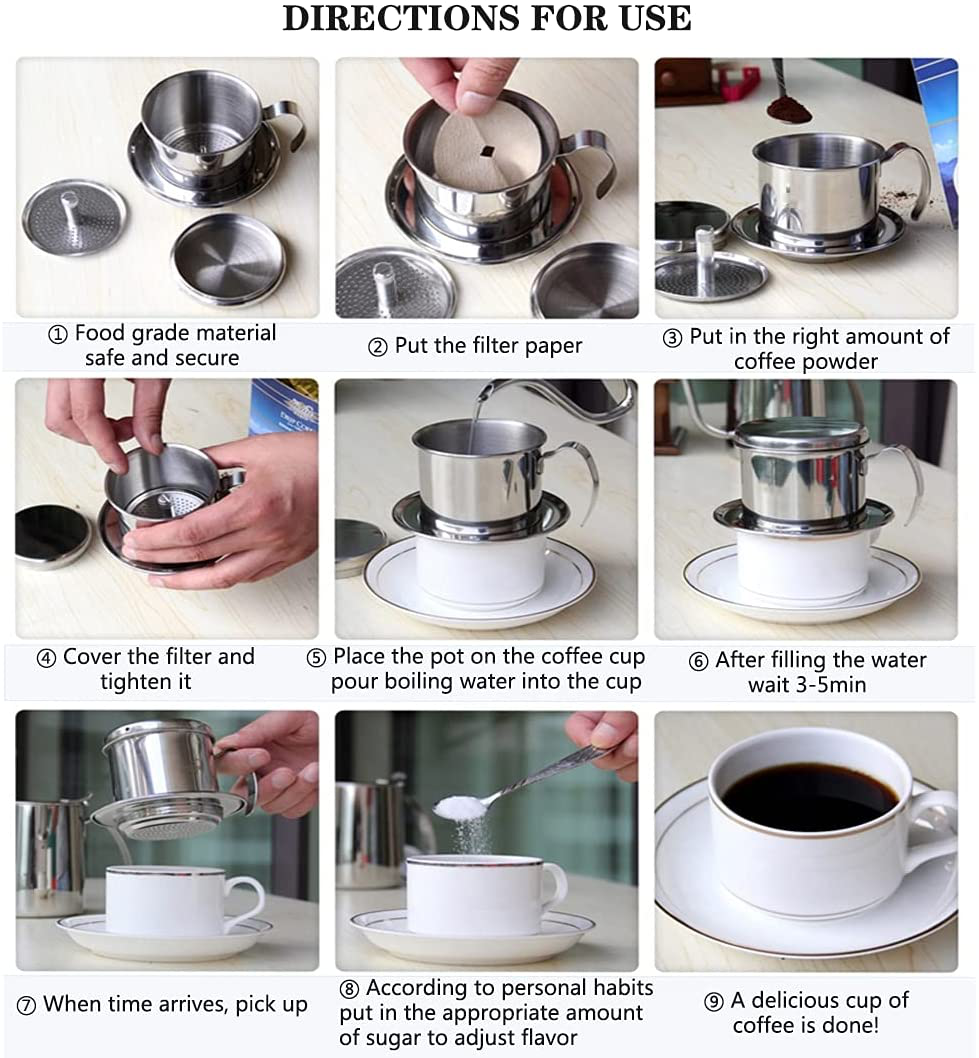 DIRECTIONS FOR USE

① Food grade material safe and secure

② Put the filter paper

③ Put in the right amount of coffee powder

④ Cover the filter and tighten it

⑤ Place the pot on the coffee cup pour boiling water into the cup

⑥ After filling the water wait 3-5min

⑦ When time arrives, pick up

⑧ According to personal habits put in the appropriate amount of sugar to adjust flavor

⑨ A delicious cup of coffee is done!