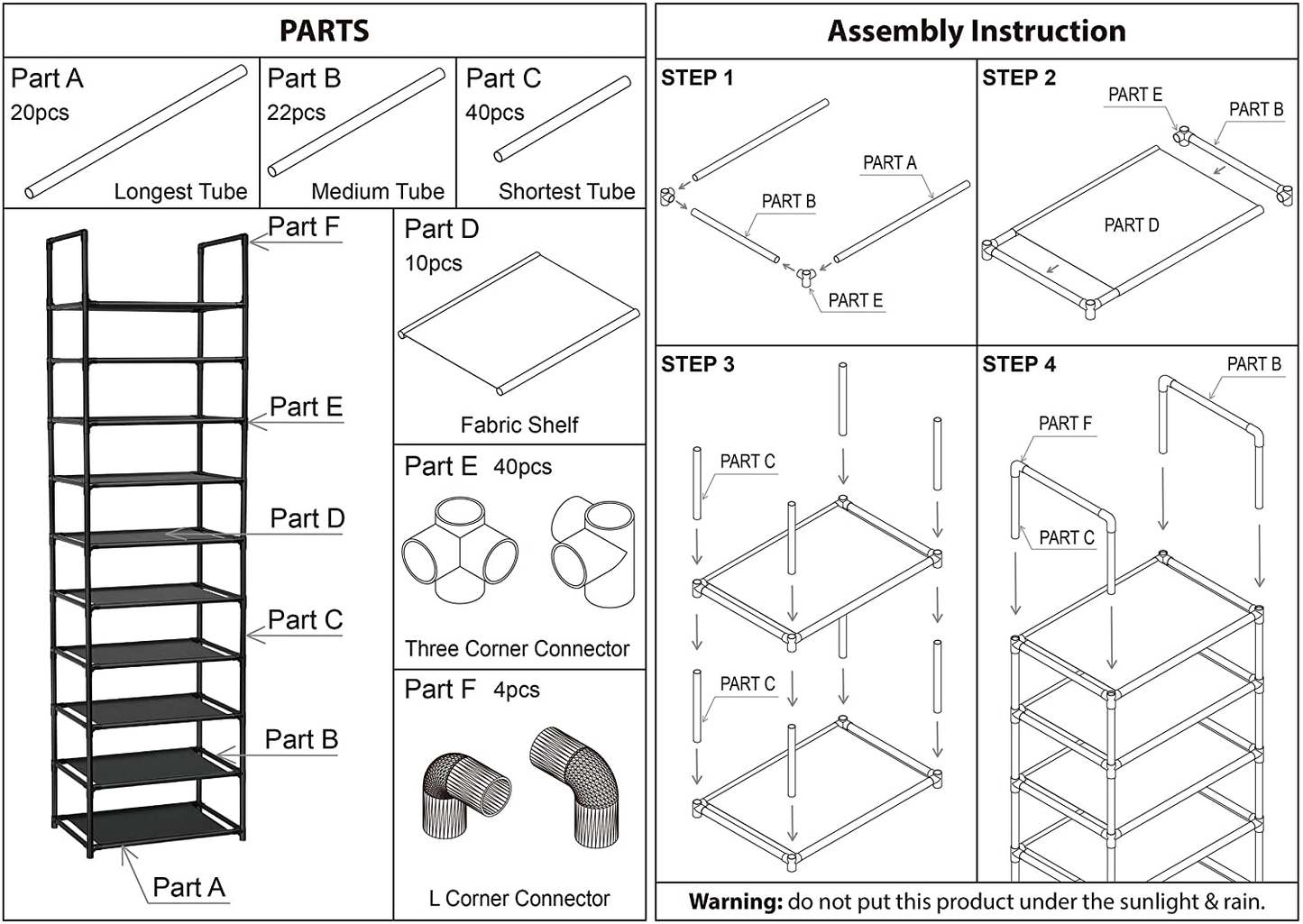 PARTS

Part A
20pcs
Longest Tube

Part B
22pcs
Medium Tube

Part C
40pcs
Shortest Tube

Part F
Part E
Part D
Part C
Part B
Part A

Part D
10pcs
Fabric Shelf

Part E 40pcs
Three Corner Connector

Part F 4pcs
L Corner Connector

Assembly Instruction

STEP 1
PART A
PART B
PART E

STEP 2
PART E
PART B
PART D

STEP 3
PART C
PART C

STEP 4
PART B
PART F
PART C

Warning: do not put this product under the sunlight & rain.