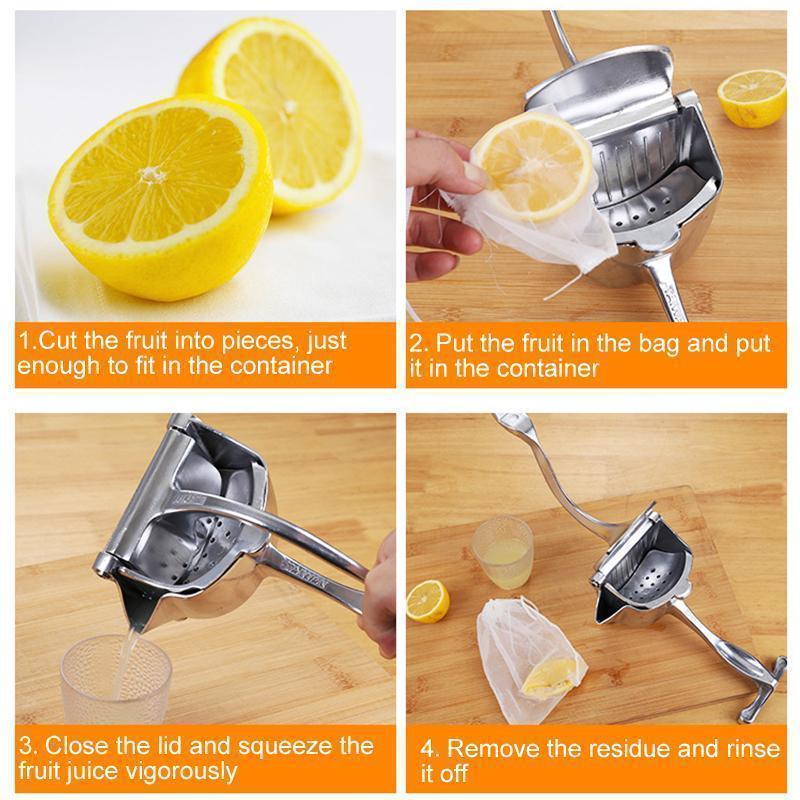 1.Cut the fruit into pieces, just enough to fit in the container

2. Put the fruit in the bag and put it in the container

3. Close the lid and squeeze the fruit juice vigorously

4. Remove the residue and rinse it off