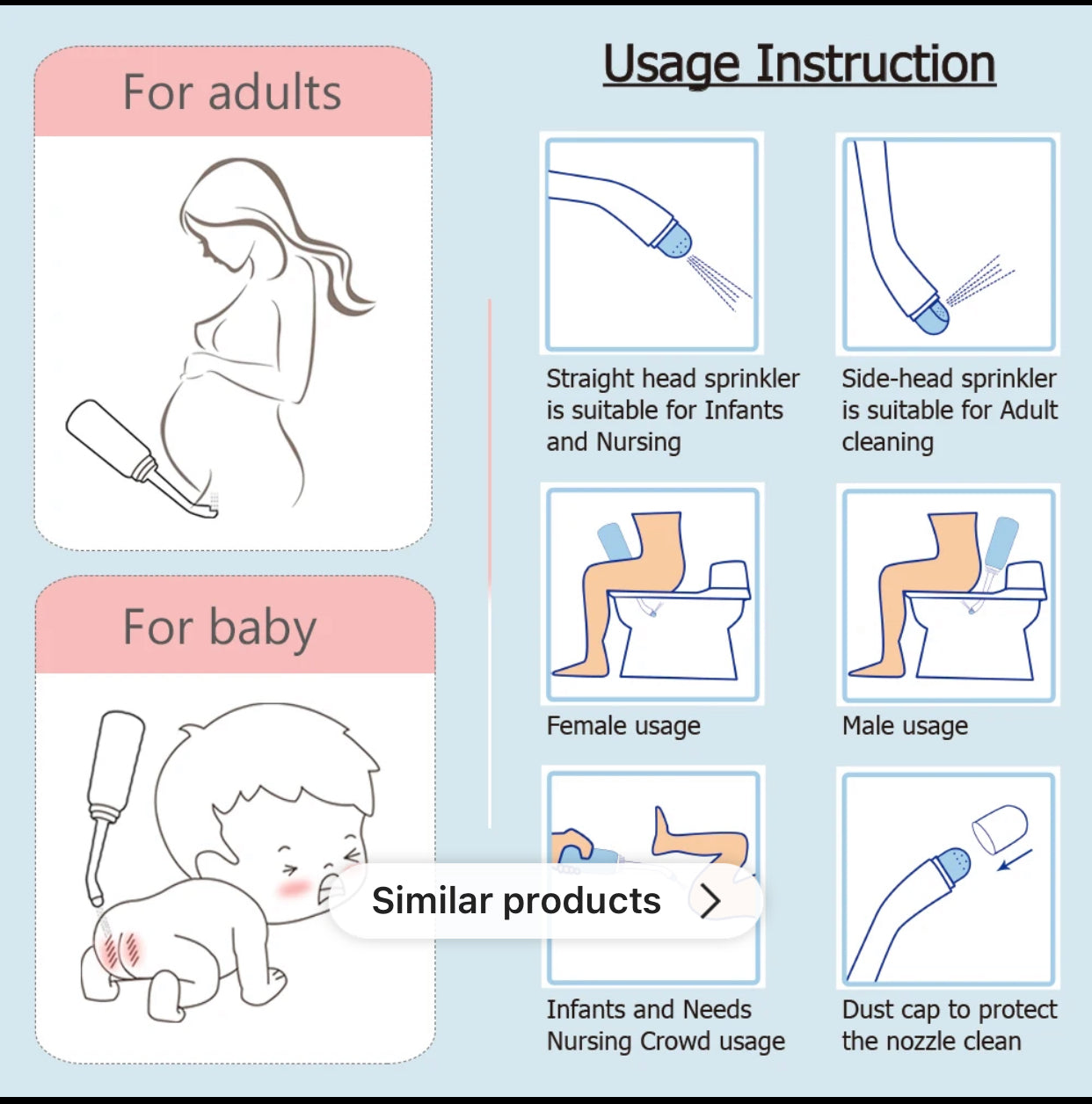 For adults

For baby

Usage Instruction

Straight head sprinkler is suitable for Infants and Nursing

Side-head sprinkler is suitable for Adult cleaning

Female usage

Male usage

Infants and Needs Nursing Crowd usage

Dust cap to protect the nozzle clean

Similar products