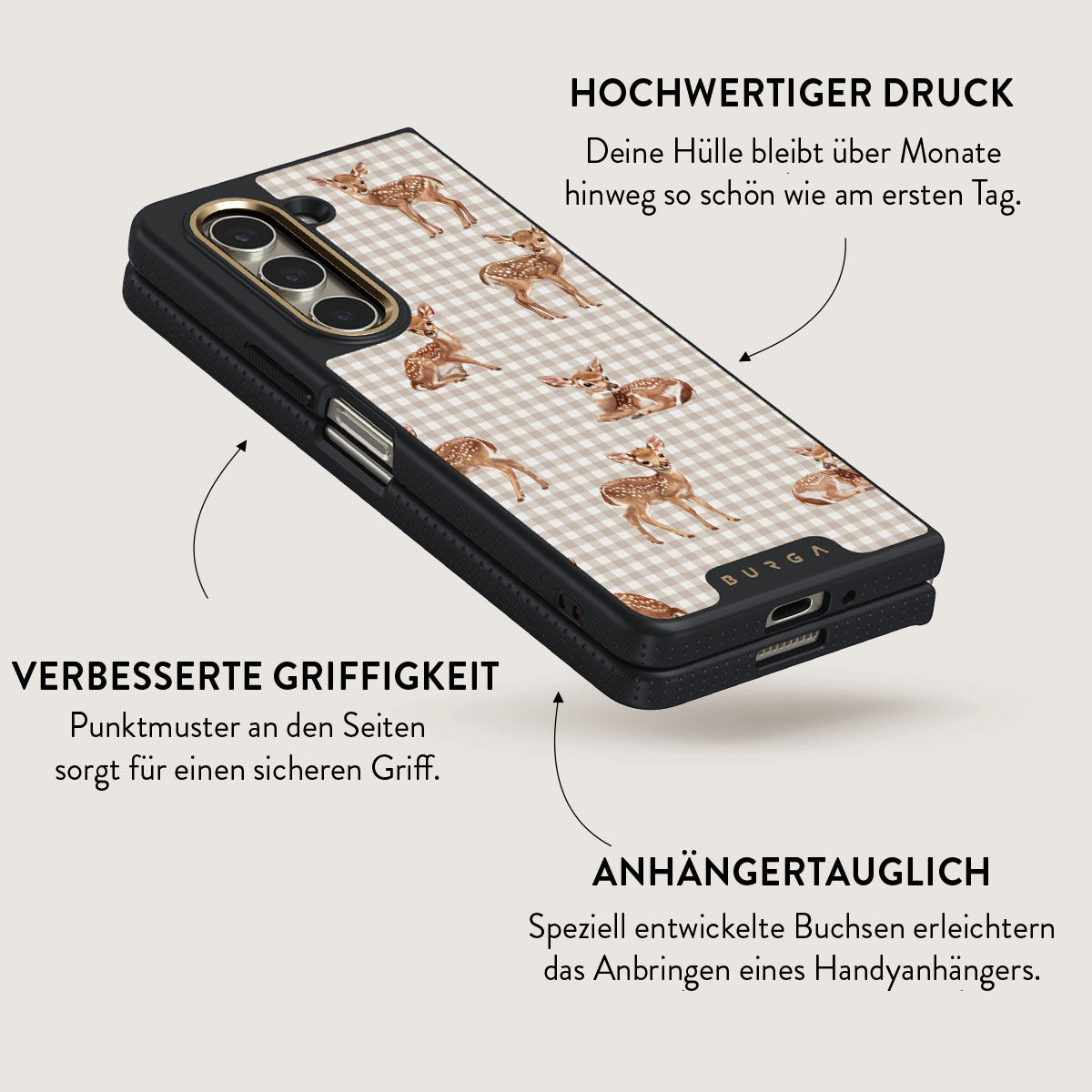 HOCHWERTIGER DRUCK

Deine Hülle bleibt über Monate hinweg so schön wie am ersten Tag.

BURGA

VERBESSERTE GRIFFIGKEIT

Punktmuster an den Seiten sorgt für einen sicheren Griff.

ANHÄNGERTAUGLICH

Speziell entwickelte Buchsen erleichtern das Anbringen eines Handyanhängers.