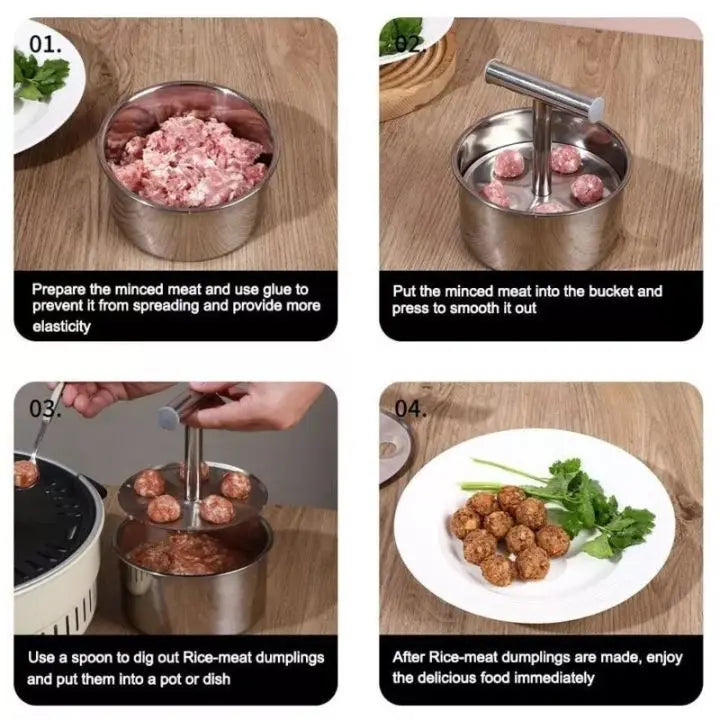 01.

Prepare the minced meat and use glue to prevent it from spreading and provide more elasticity

02.

Put the minced meat into the bucket and press to smooth it out

03.

Use a spoon to dig out Rice-meat dumplings and put them into a pot or dish

04.

After Rice-meat dumplings are made, enjoy the delicious food immediately