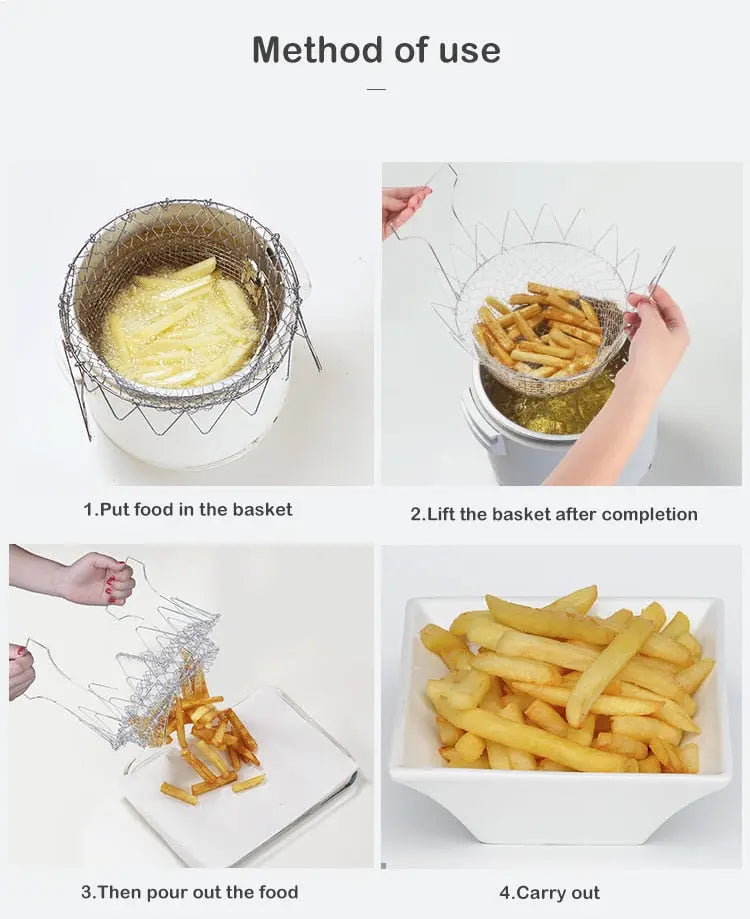 Method of use

1.Put food in the basket

2.Lift the basket after completion

3.Then pour out the food

4.Carry out