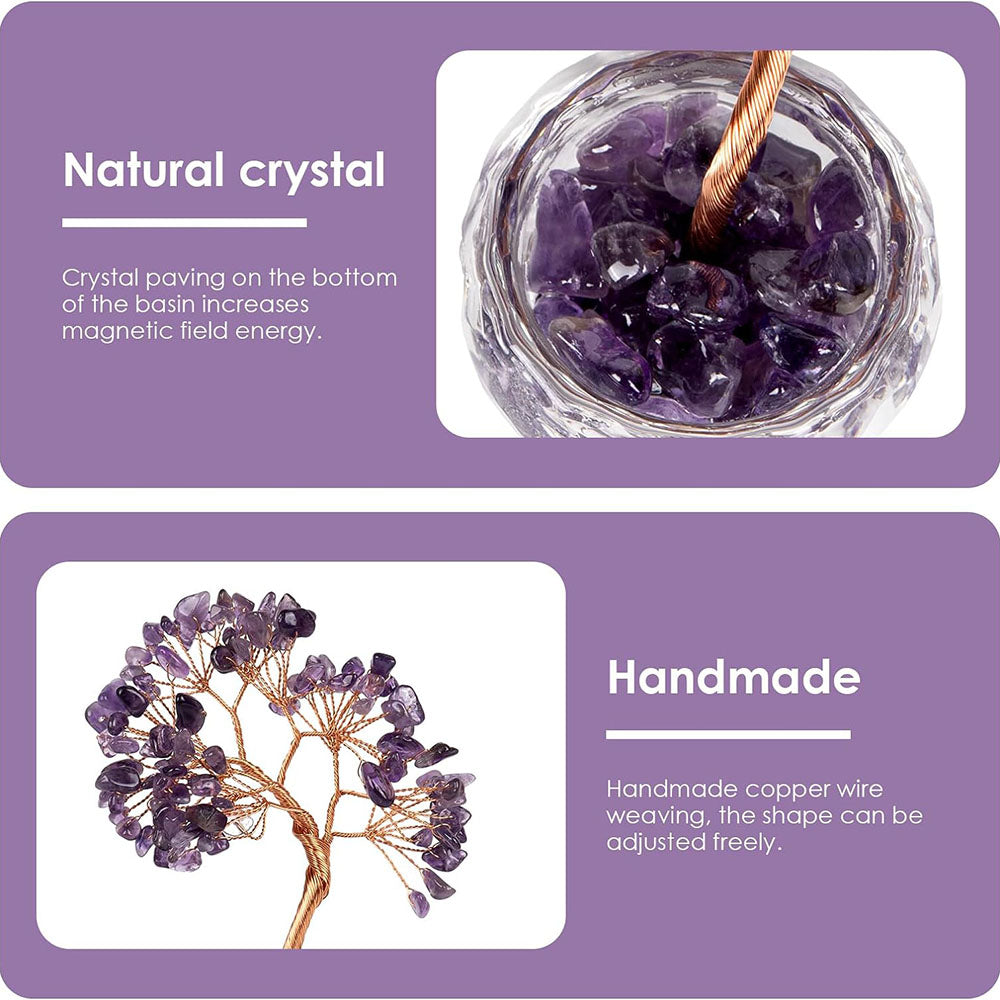 Natural crystal

Crystal paving on the bottom of the basin increases magnetic field energy.

Handmade

Handmade copper wire weaving, the shape can be adjusted freely.