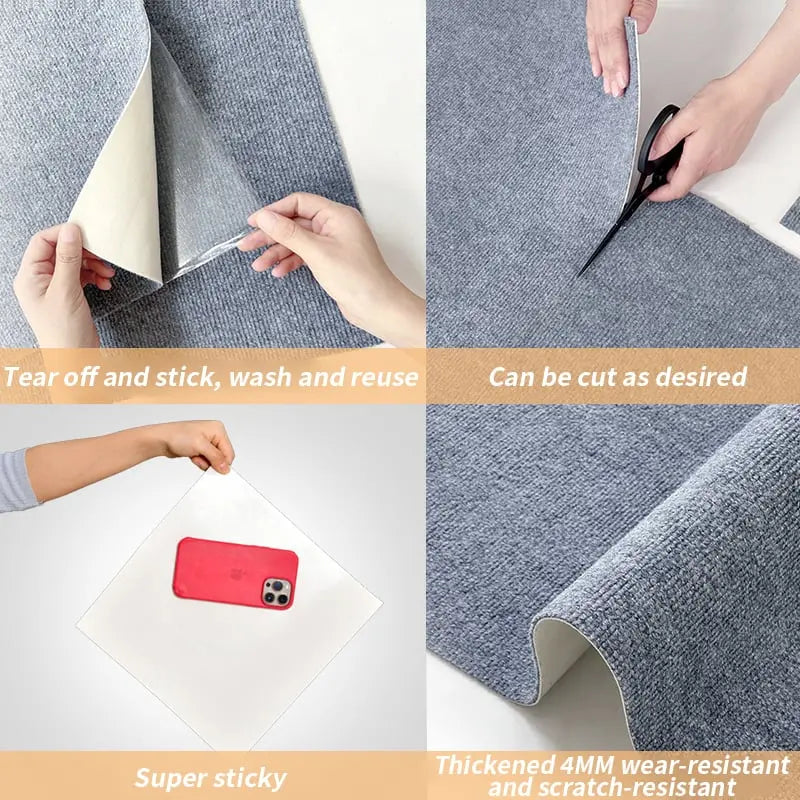 Tear off and stick, wash and reuse

Can be cut as desired

Super sticky

Thickened 4MM wear-resistant and scratch-resistant