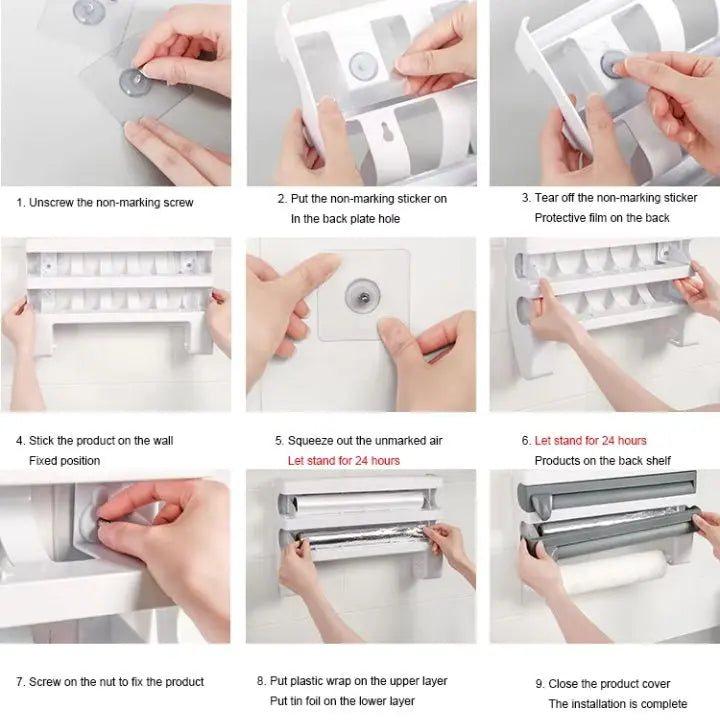 1. Unscrew the non-marking screw

2. Put the non-marking sticker on
In the back plate hole

3. Tear off the non-marking sticker
Protective film on the back

4. Stick the product on the wall
Fixed position

5. Squeeze out the unmarked air
Let stand for 24 hours

6. Let stand for 24 hours
Products on the back shelf

7. Screw on the nut to fix the product

8. Put plastic wrap on the upper layer
Put tin foil on the lower layer

9. Close the product cover
The installation is complete