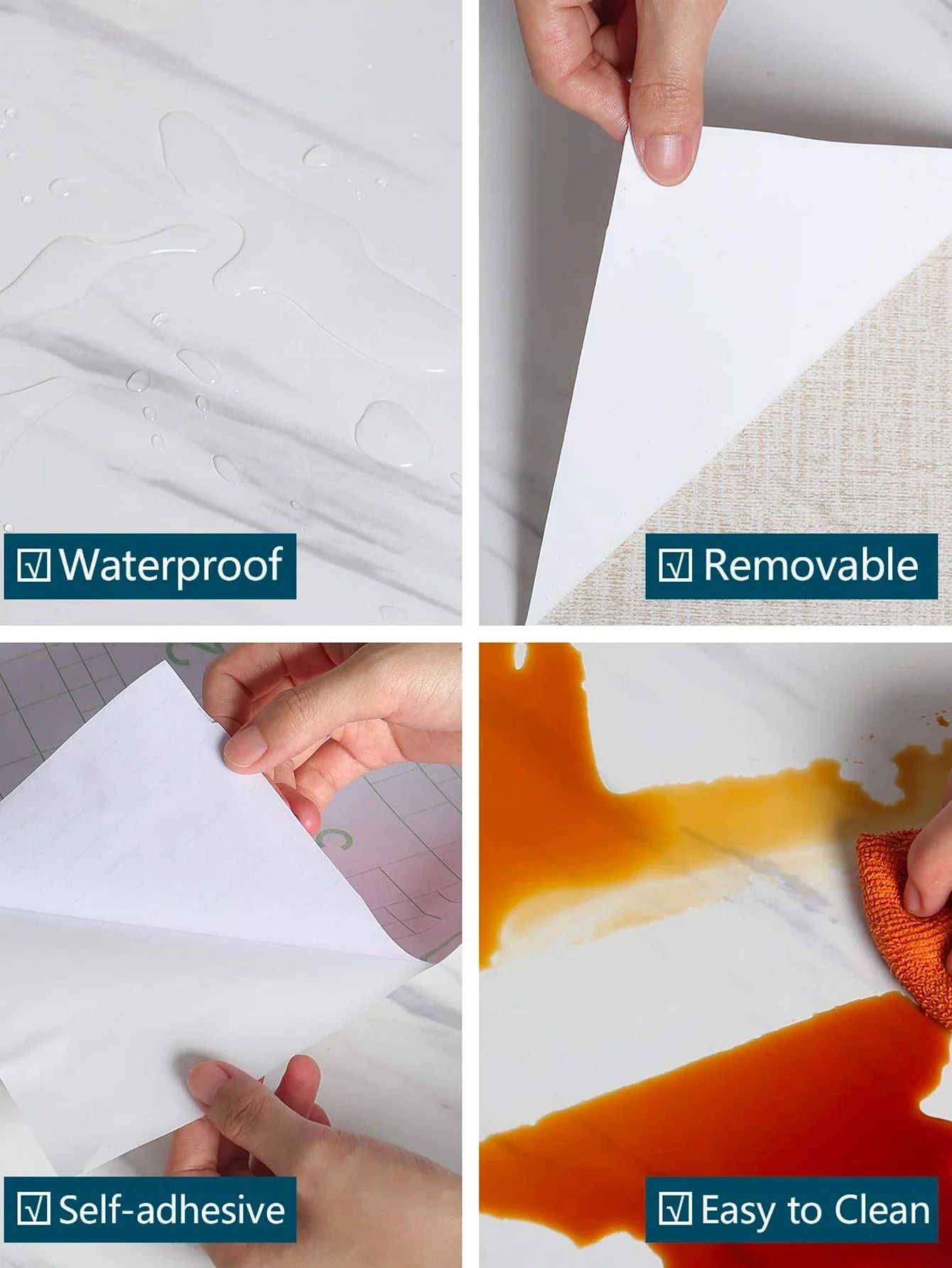 ☑ Waterproof

☑ Removable

☑ Self-adhesive

☑ Easy to Clean