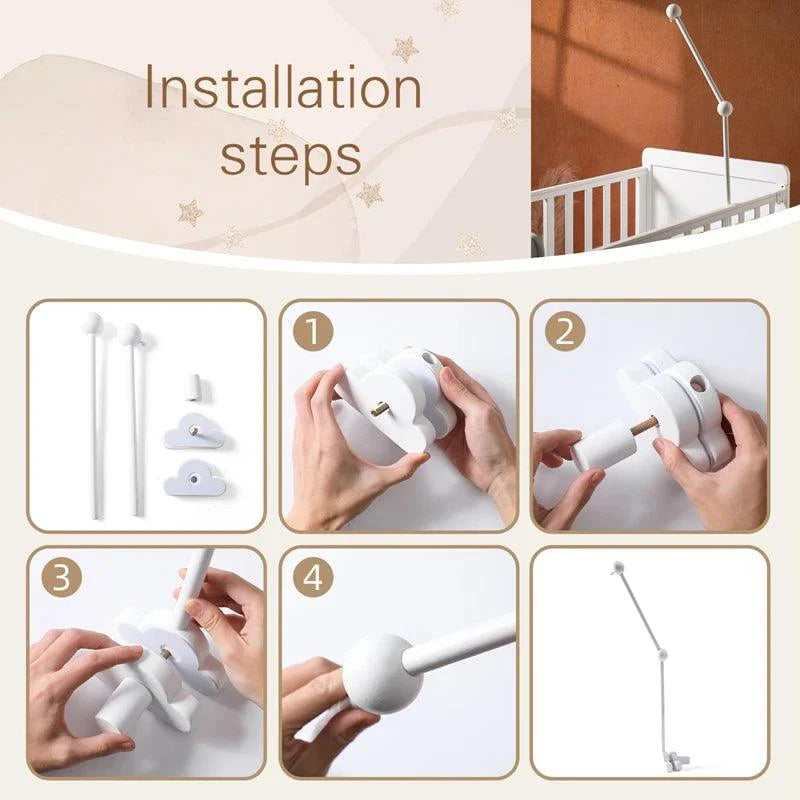 Installation steps

1

2

3

4