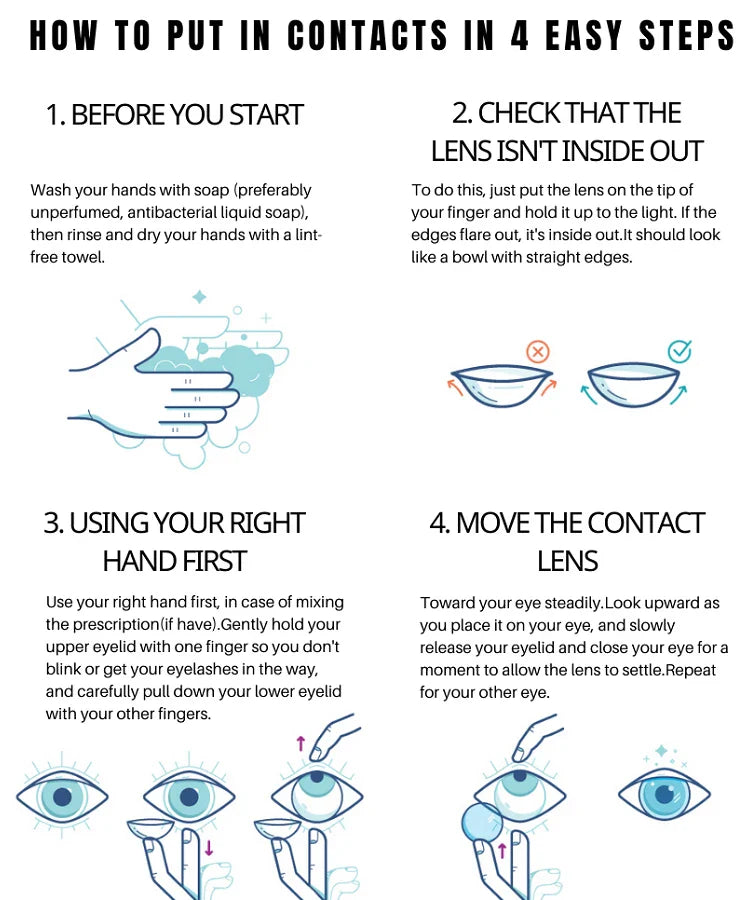 HOW TO PUT IN CONTACTS IN 4 EASY STEPS

1. BEFORE YOU START

Wash your hands with soap (preferably unperfumed, antibacterial liquid soap), then rinse and dry your hands with a lint-free towel.

2. CHECK THAT THE LENS ISN'T INSIDE OUT

To do this, just put the lens on the tip of your finger and hold it up to the light. If the edges flare out, it's inside out.It should look like a bowl with straight edges.

3. USING YOUR RIGHT HAND FIRST

Use your right hand first, in case of mixing the prescription(if have).Gently hold your upper eyelid with one finger so you don't blink or get your eyelashes in the way, and carefully pull down your lower eyelid with your other fingers.

4. MOVE THE CONTACT LENS

Toward your eye steadily.Look upward as you place it on your eye, and slowly release your eyelid and close your eye for a moment to allow the lens to settle.Repeat for your other eye.