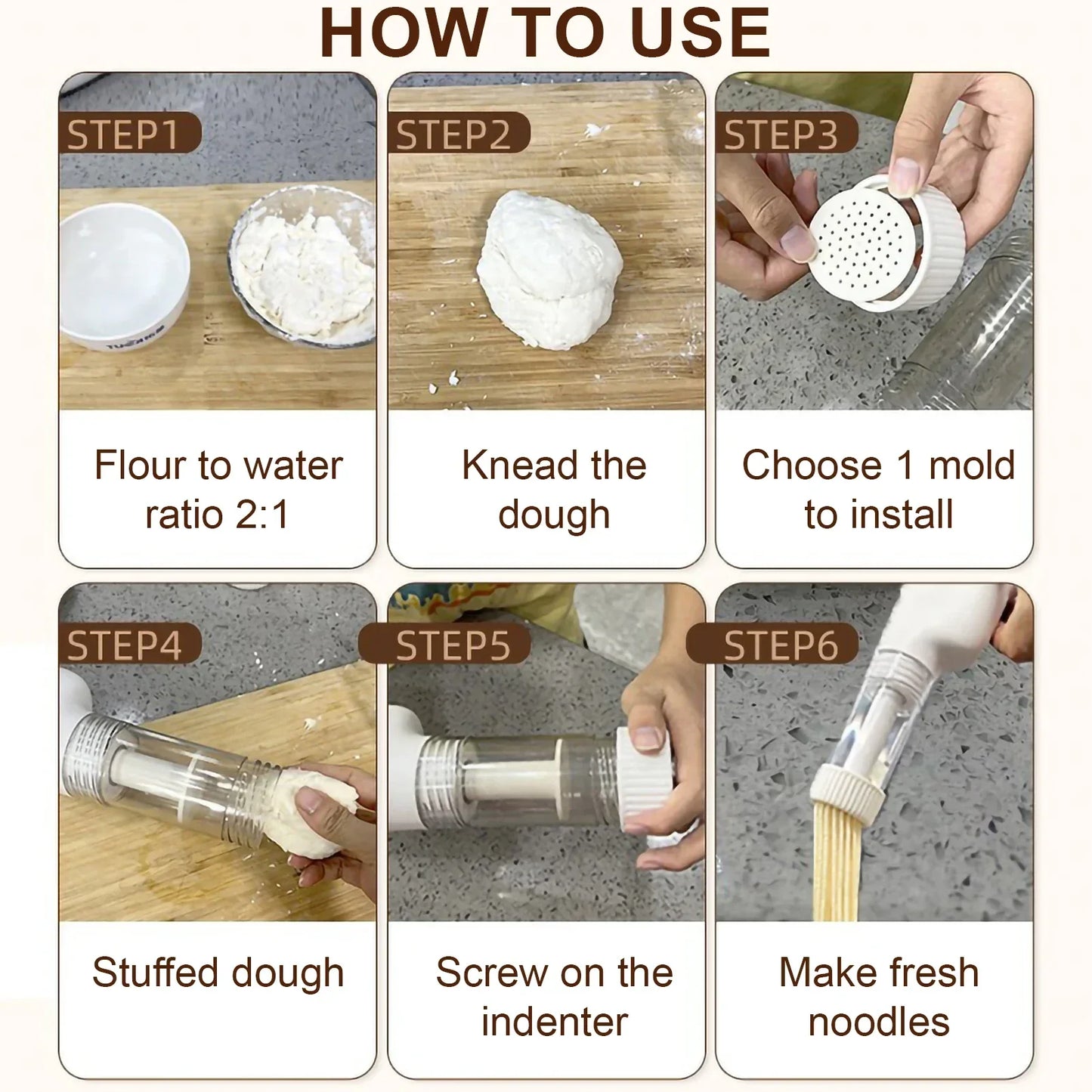 HOW TO USE

STEP1

Flour to water ratio 2:1

STEP2

Knead the dough

STEP3

Choose 1 mold to install

STEP4

Stuffed dough

STEP5

Screw on the indenter

STEP6

Make fresh noodles