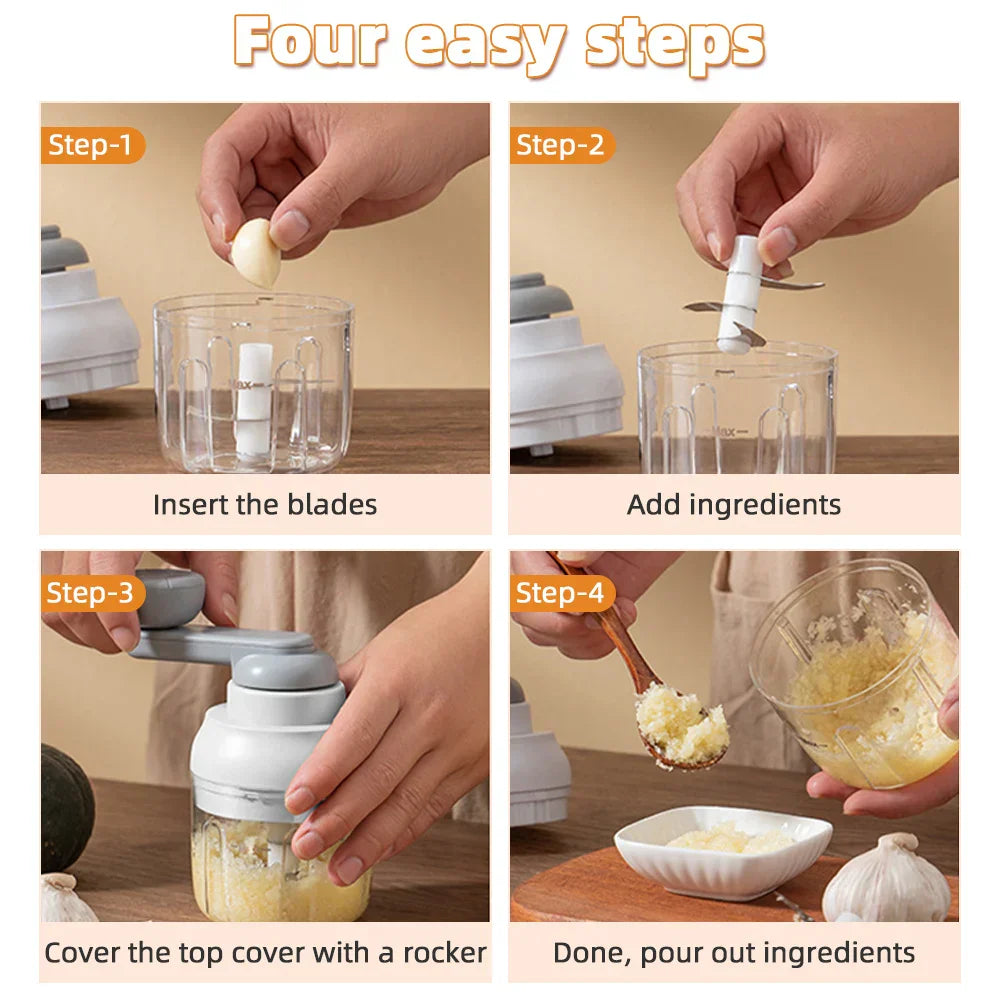 Four easy steps

Step-1

Max

Insert the blades

Step-2

Max

Add ingredients

Step-3

Cover the top cover with a rocker

Step-4

Done, pour out ingredients