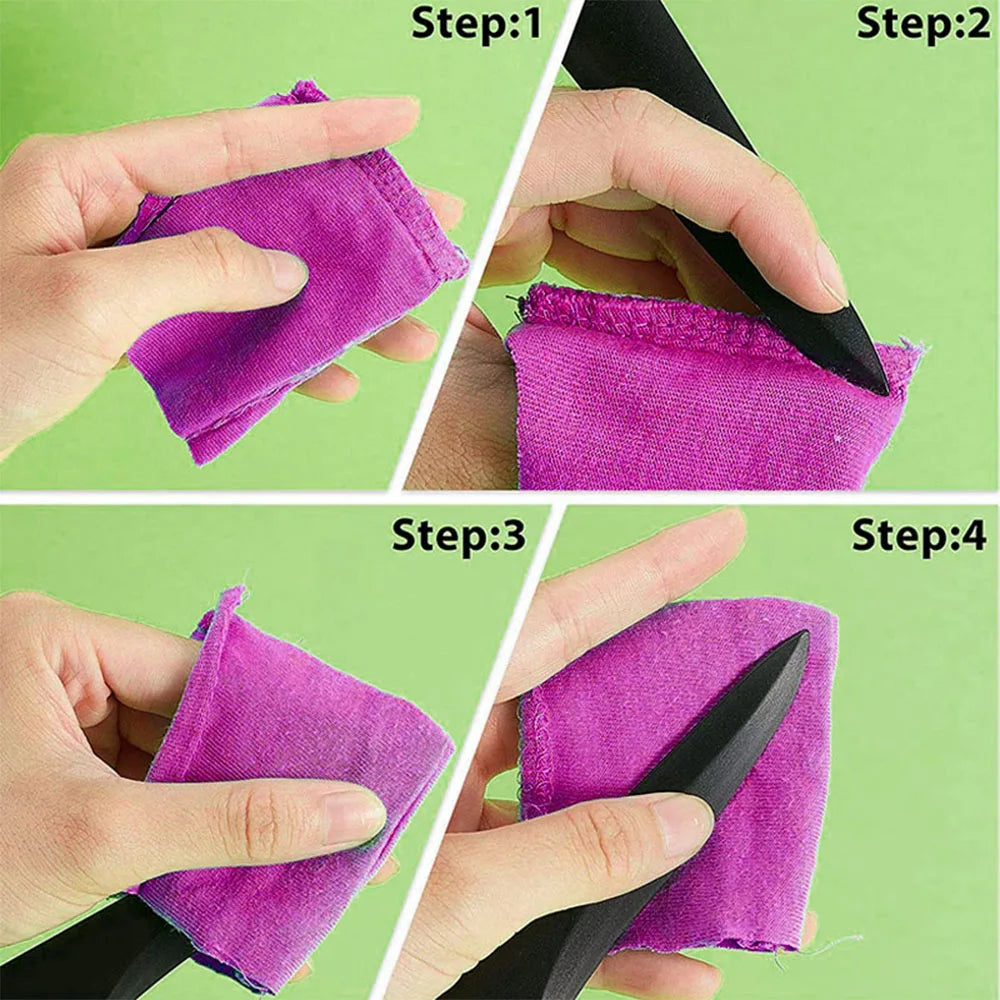 Step:1

Step:2

Step:3

Step:4