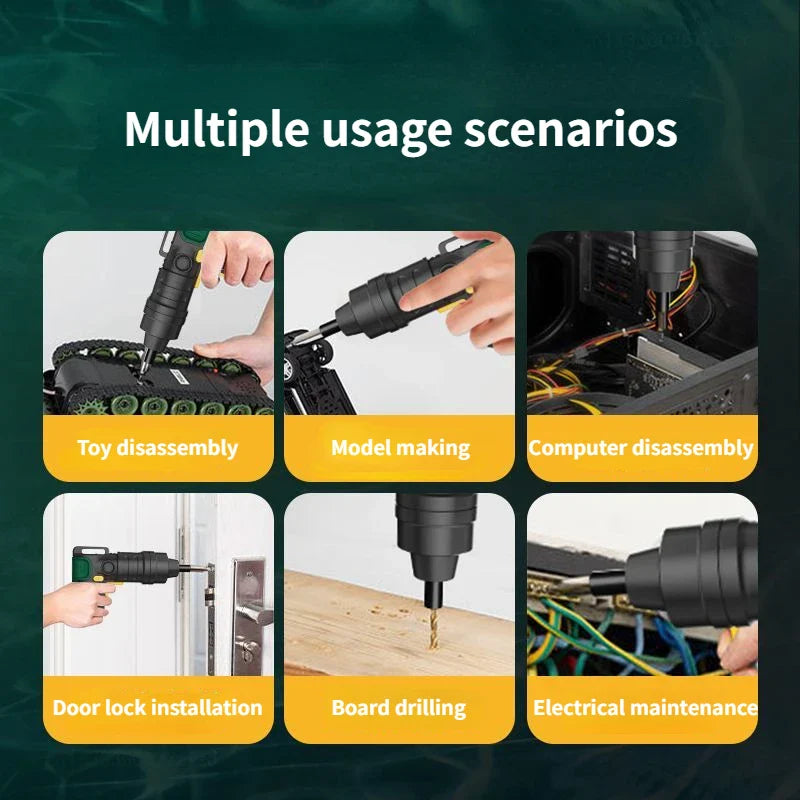 Multiple usage scenarios

Toy disassembly

Model making

Computer disassembly

Door lock installation

Board drilling

Electrical maintenance