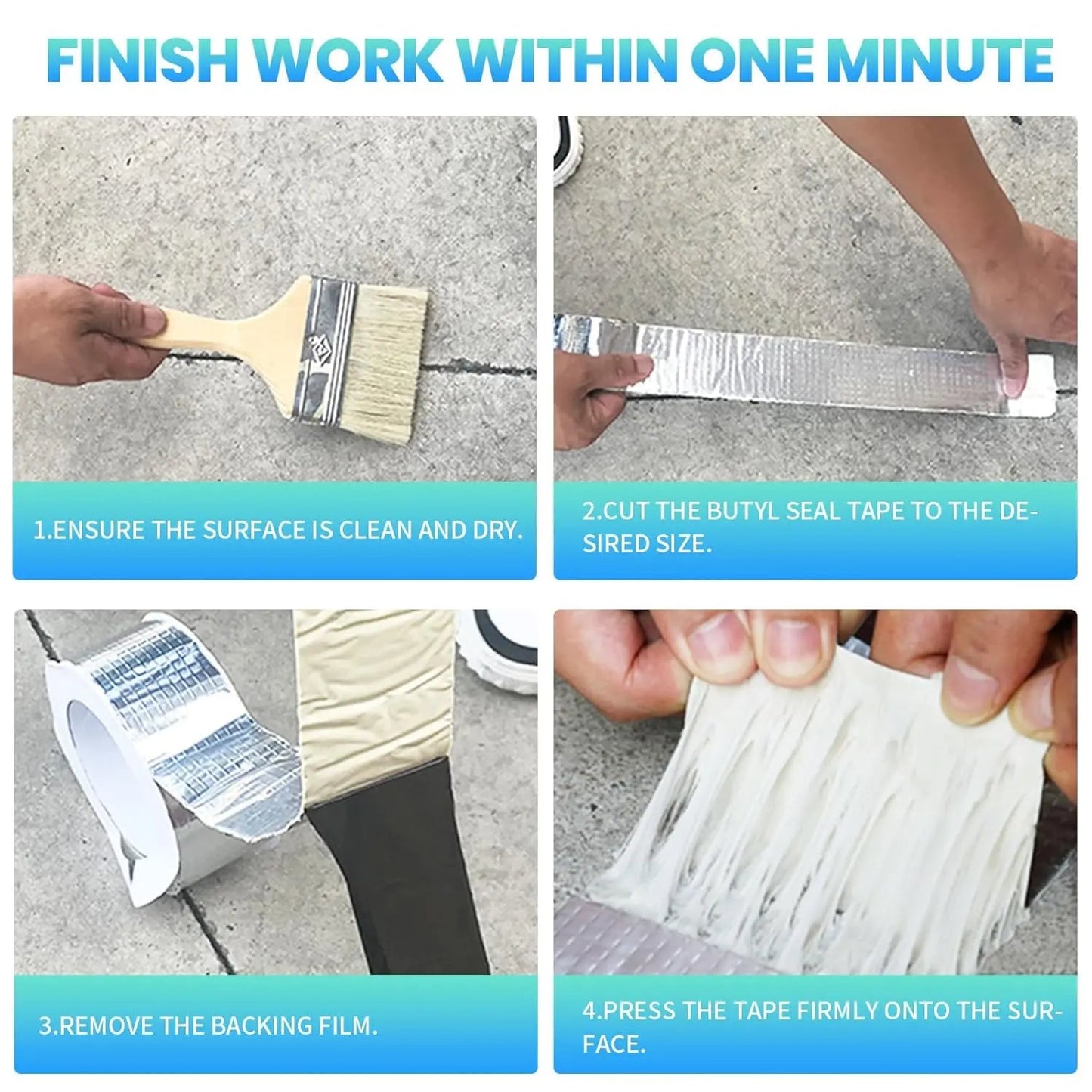 FINISH WORK WITHIN ONE MINUTE

1.ENSURE THE SURFACE IS CLEAN AND DRY.

2.CUT THE BUTYL SEAL TAPE TO THE DESIRED SIZE.

3.REMOVE THE BACKING FILM.

4.PRESS THE TAPE FIRMLY ONTO THE SURFACE.