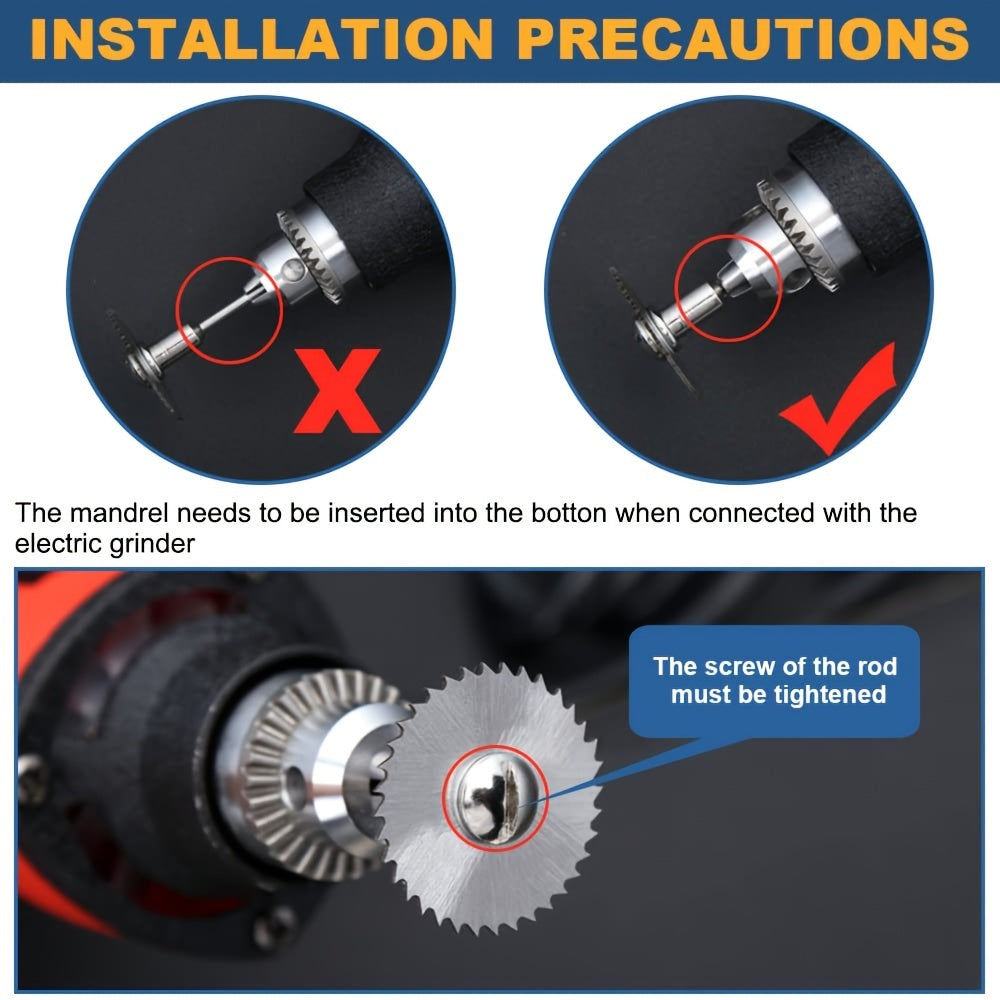 INSTALLATION PRECAUTIONS

The mandrel needs to be inserted into the botton when connected with the electric grinder

The screw of the rod must be tightened