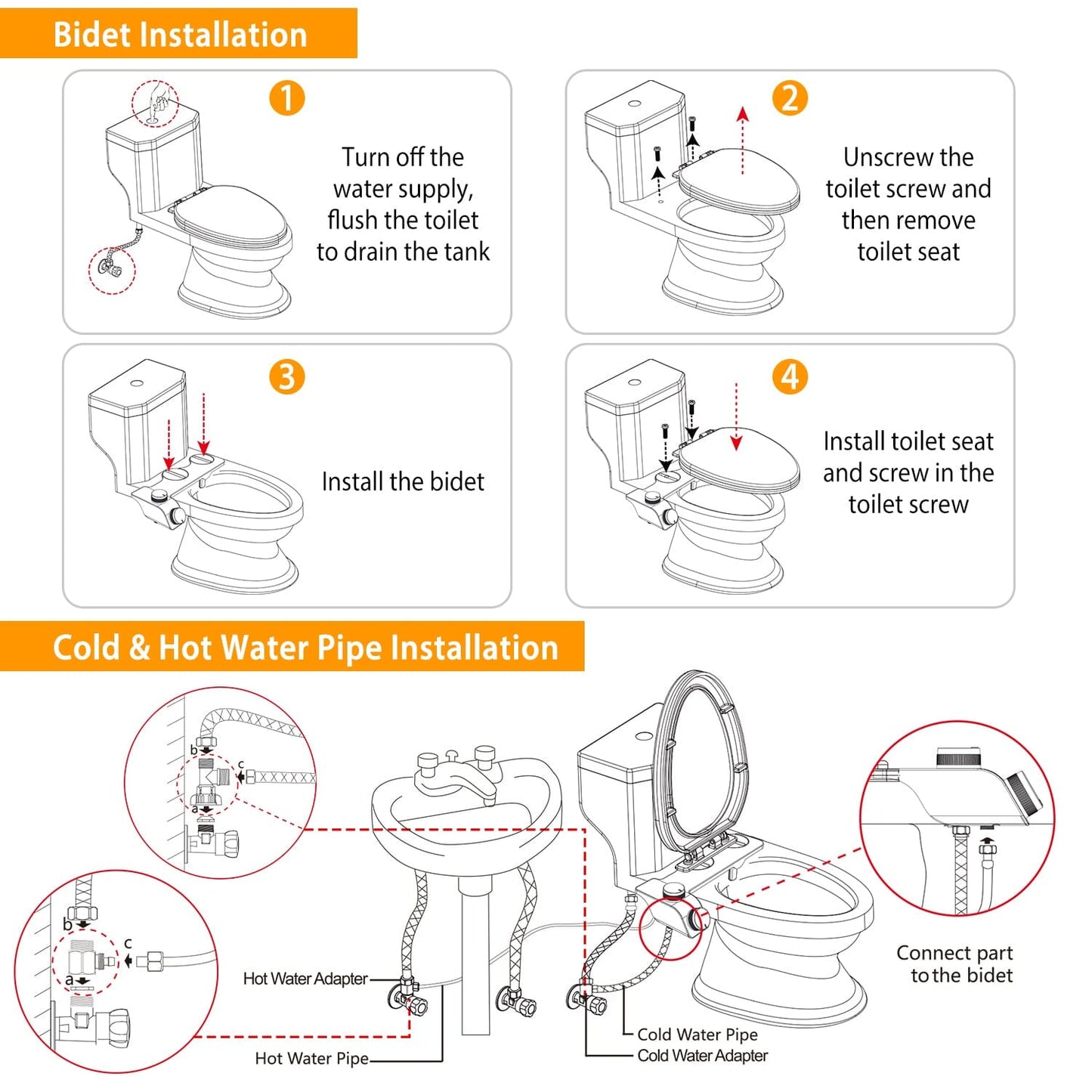 Bidet Installation

1

Turn off the water supply, flush the toilet to drain the tank

2

Unscrew the toilet screw and then remove toilet seat

3

Install the bidet

4

Install toilet seat and screw in the toilet screw

Cold & Hot Water Pipe Installation

b

c

a

b

c

a

Hot Water Adapter

Hot Water Pipe

Cold Water Pipe

Cold Water Adapter

Connect part to the bidet