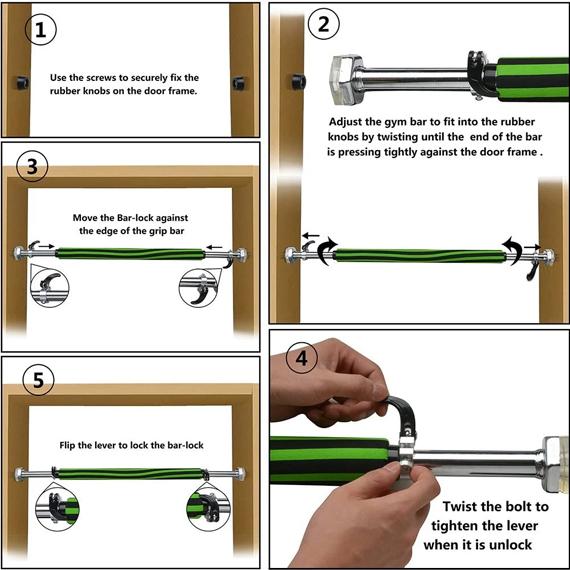 1

Use the screws to securely fix the rubber knobs on the door frame.

2

Adjust the gym bar to fit into the rubber knobs by twisting until the end of the bar is pressing tightly against the door frame .

3

Move the Bar-lock against the edge of the grip bar

4

Twist the bolt to tighten the lever when it is unlock

5

Flip the lever to lock the bar-lock