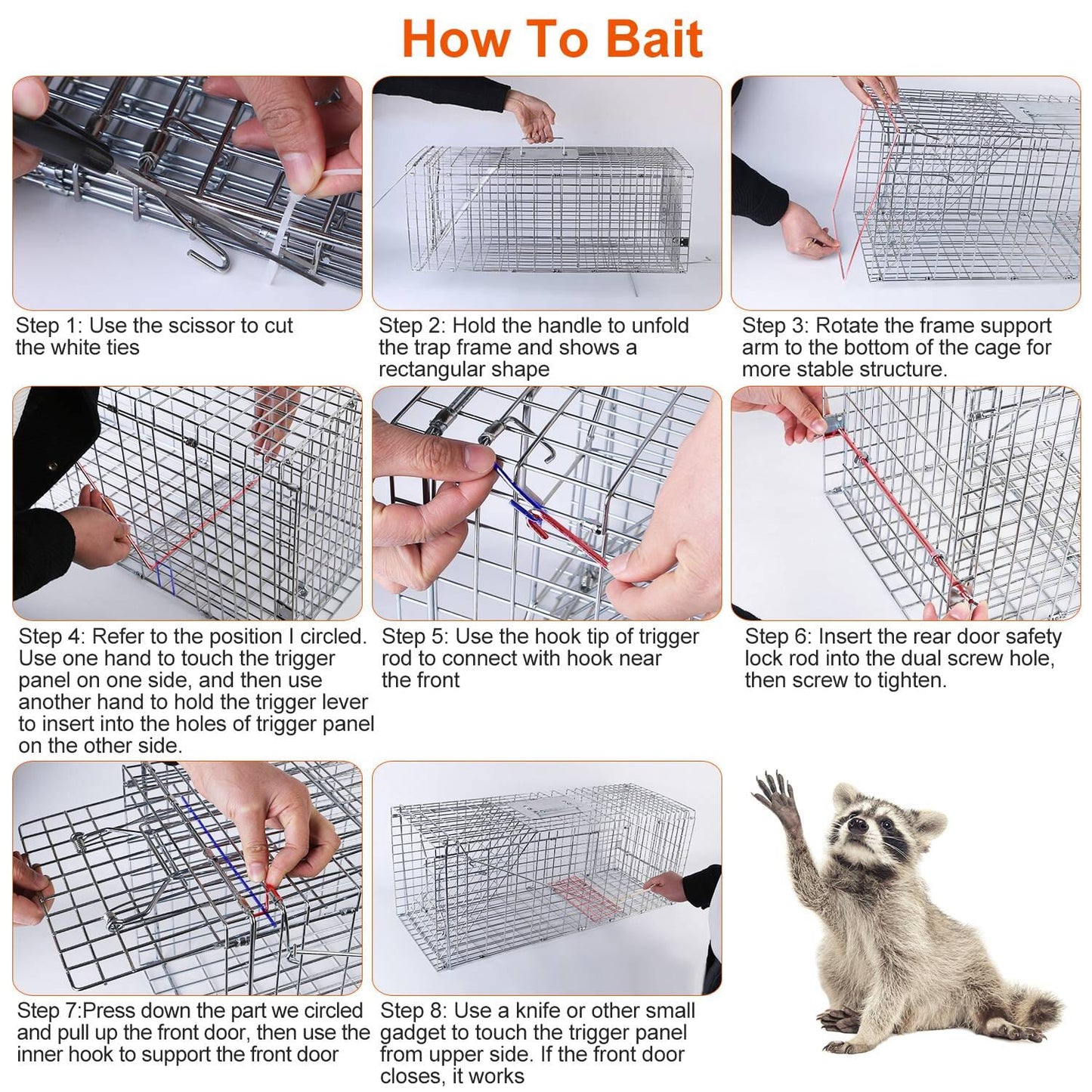 How To Bait

Step 1: Use the scissor to cut the white ties

Step 2: Hold the handle to unfold the trap frame and shows a rectangular shape

Step 3: Rotate the frame support arm to the bottom of the cage for more stable structure.

Step 4: Refer to the position I circled. Use one hand to touch the trigger panel on one side, and then use another hand to hold the trigger lever to insert into the holes of trigger panel on the other side.

Step 5: Use the hook tip of trigger rod to connect with hook near the front

Step 6: Insert the rear door safety lock rod into the dual screw hole, then screw to tighten.

Step 7:Press down the part we circled and pull up the front door, then use the inner hook to support the front door

Step 8: Use a knife or other small gadget to touch the trigger panel from upper side. If the front door closes, it works