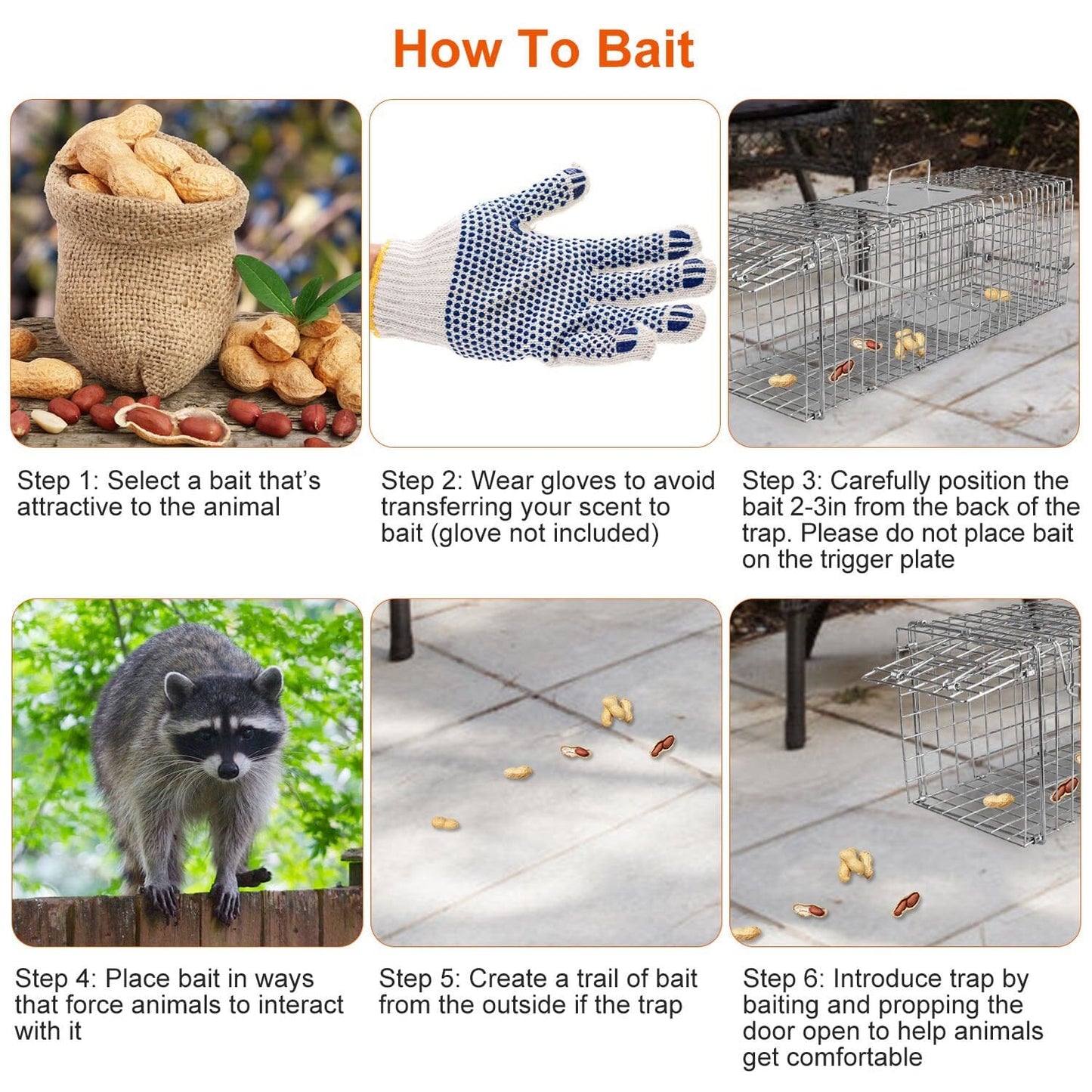 How To Bait

Step 1: Select a bait that's attractive to the animal

Step 2: Wear gloves to avoid transferring your scent to bait (glove not included)

Step 3: Carefully position the bait 2-3in from the back of the trap. Please do not place bait on the trigger plate

Step 4: Place bait in ways that force animals to interact with it

Step 5: Create a trail of bait from the outside if the trap

Step 6: Introduce trap by baiting and propping the door open to help animals get comfortable