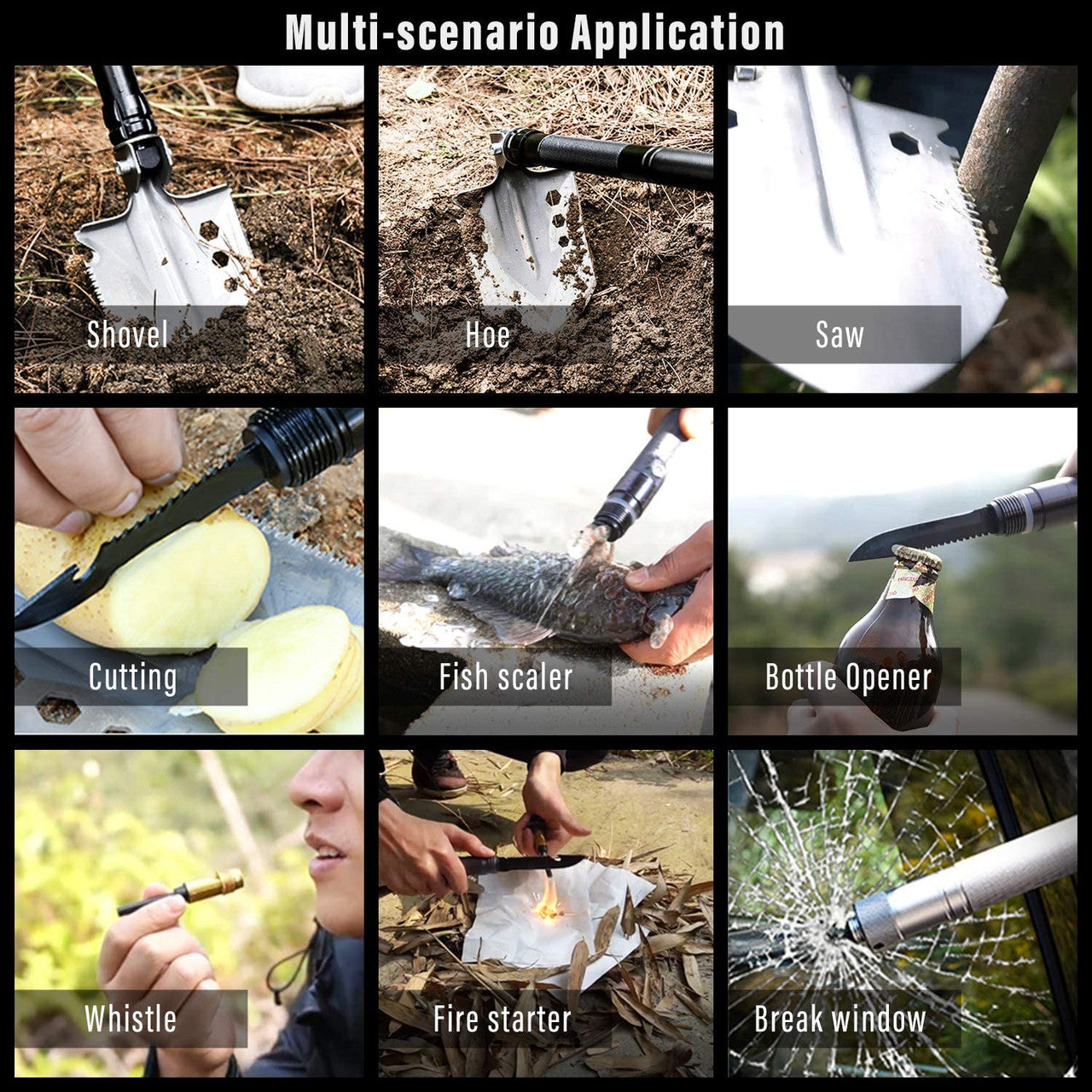 Multi-scenario Application

Shovel

Hoe

Saw

Cutting

Fish scaler

Bottle Opener

Whistle

Fire starter

Break window