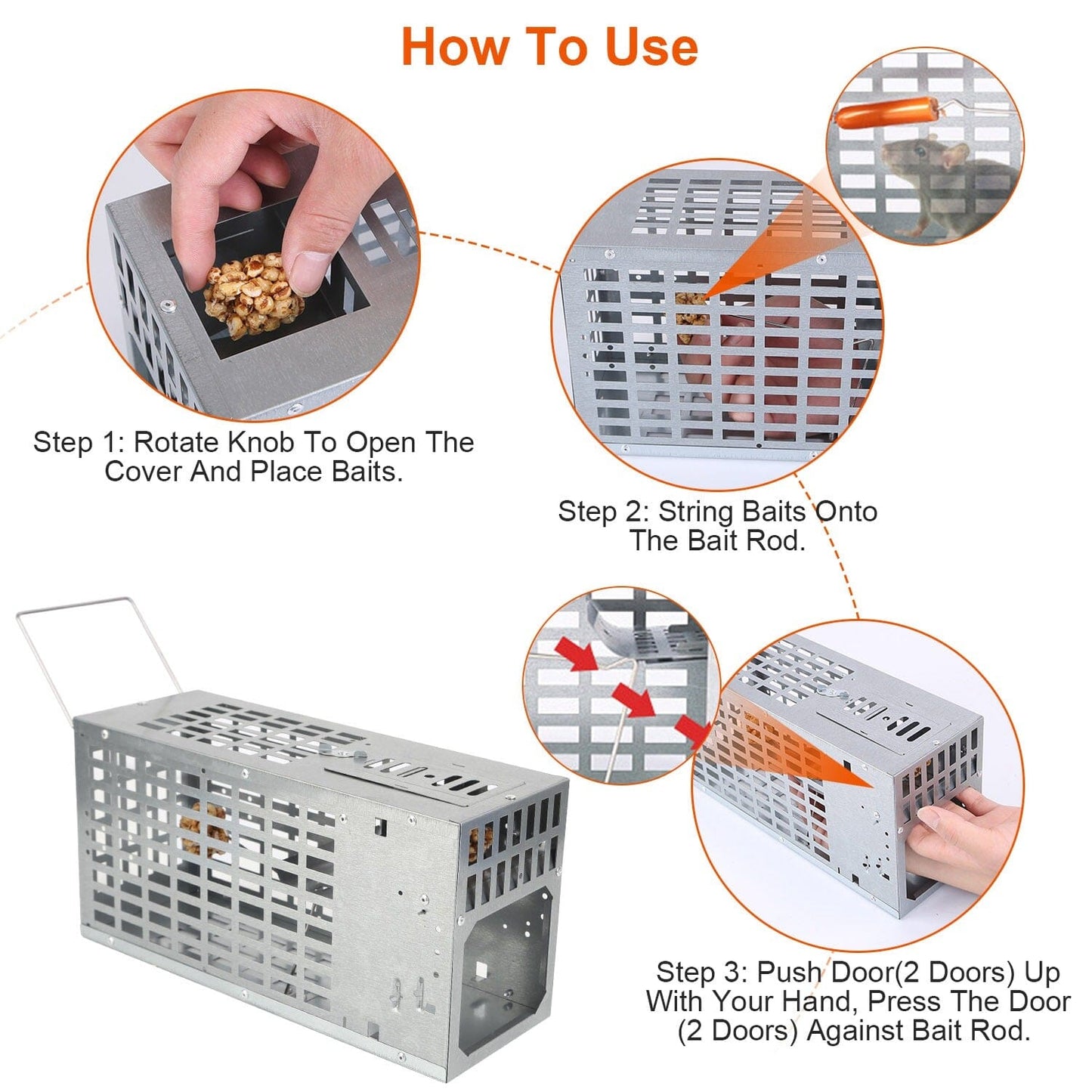 How To Use

Step 1: Rotate Knob To Open The Cover And Place Baits.

Step 2: String Baits Onto The Bait Rod.

Step 3: Push Door(2 Doors) Up With Your Hand, Press The Door (2 Doors) Against Bait Rod.