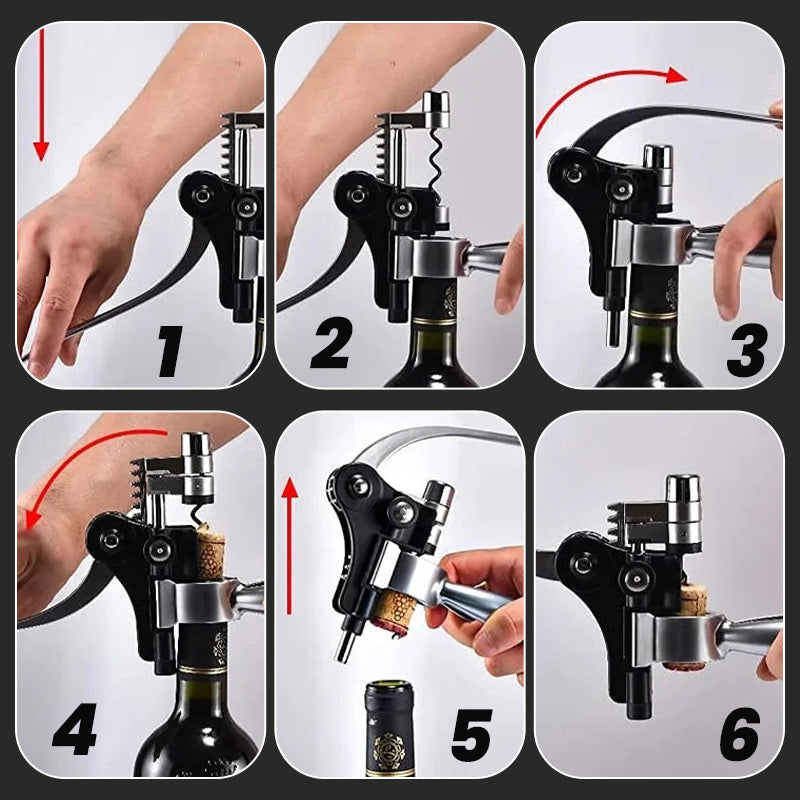 1

2

3

4

5

6