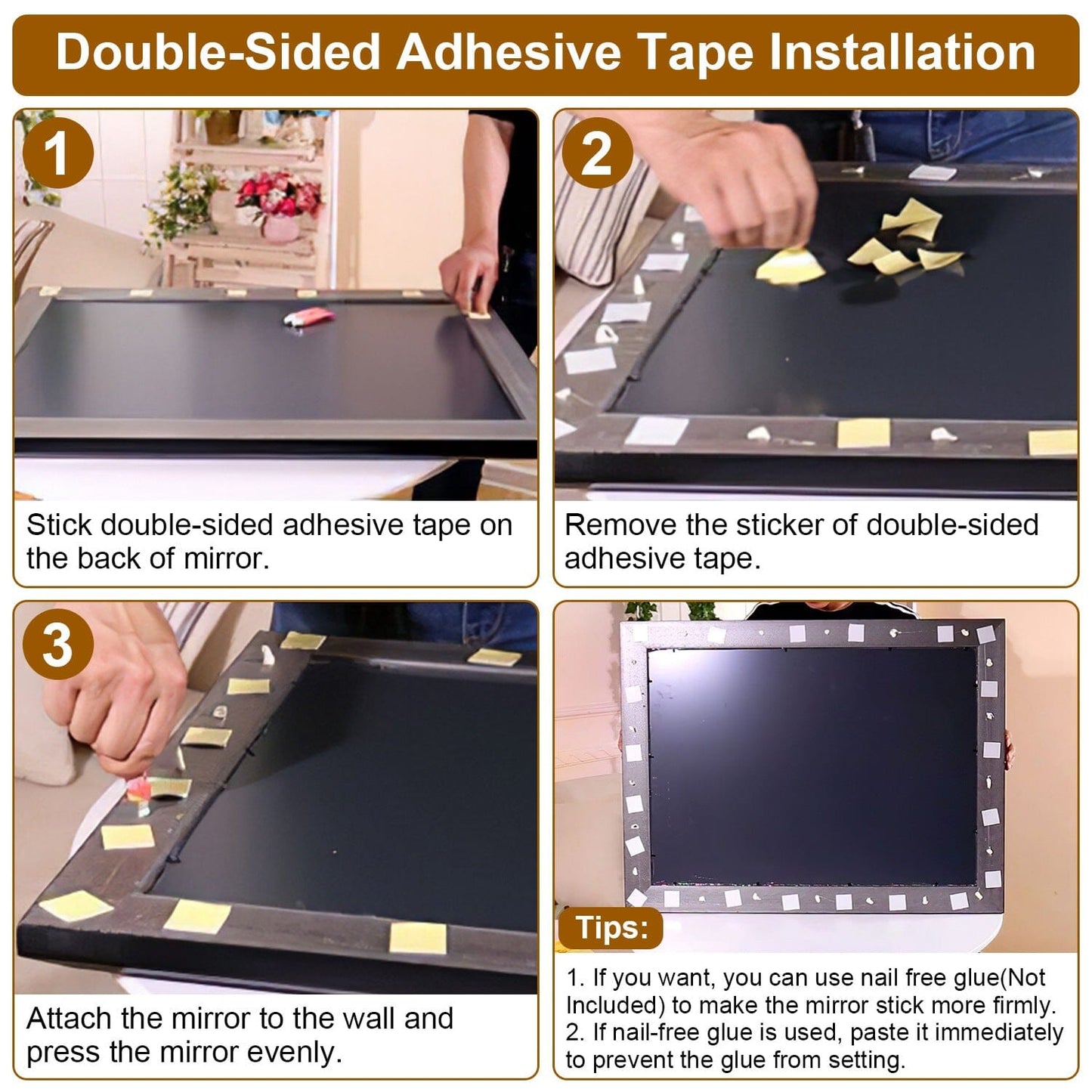 Double-Sided Adhesive Tape Installation

1

Stick double-sided adhesive tape on the back of mirror.

2

Remove the sticker of double-sided adhesive tape.

3

Attach the mirror to the wall and press the mirror evenly.

Tips:

1. If you want, you can use nail free glue(Not Included) to make the mirror stick more firmly.
2. If nail-free glue is used, paste it immediately to prevent the glue from setting.