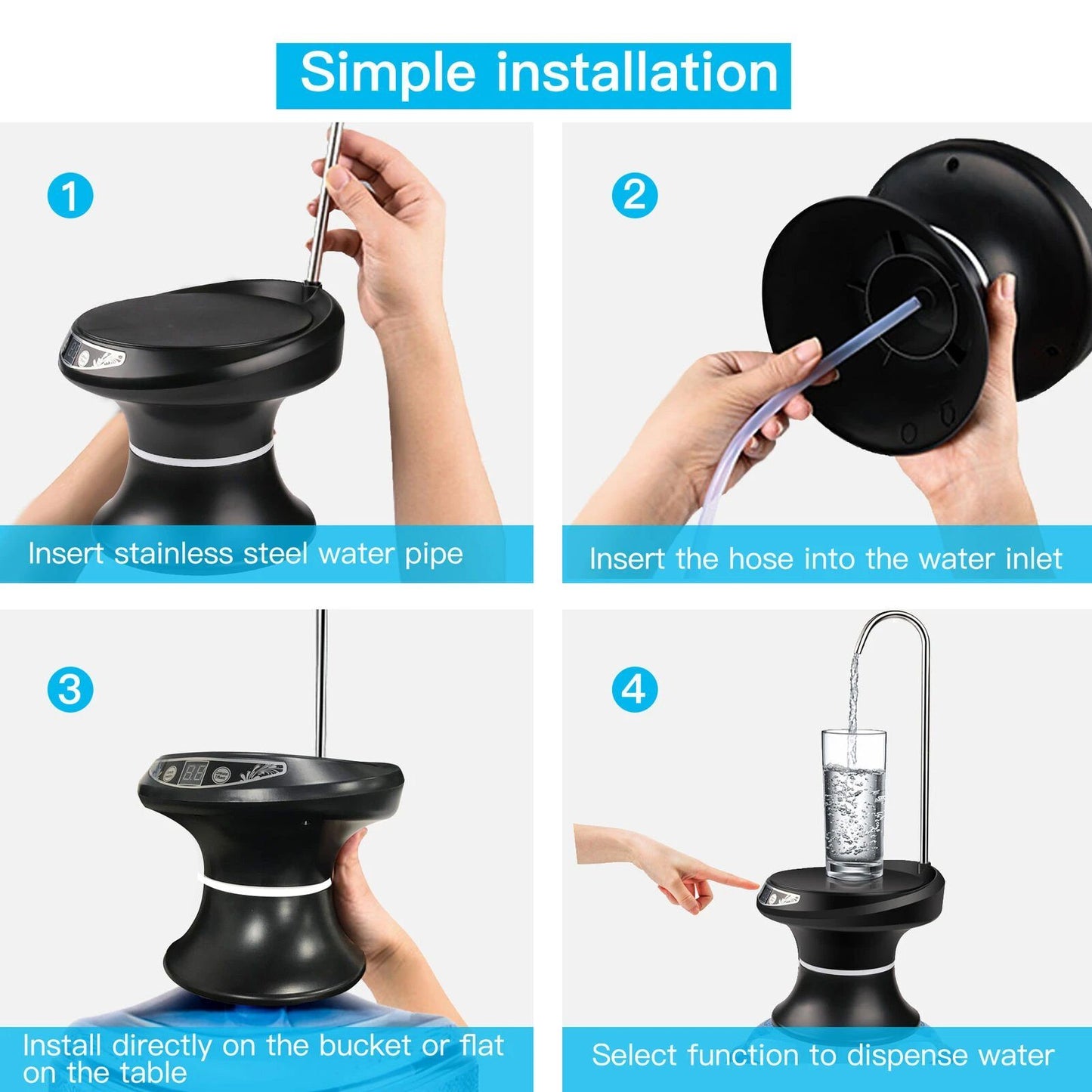 Simple installation

1

Insert stainless steel water pipe

2

Insert the hose into the water inlet

3

Install directly on the bucket or flat on the table

4

Select function to dispense water