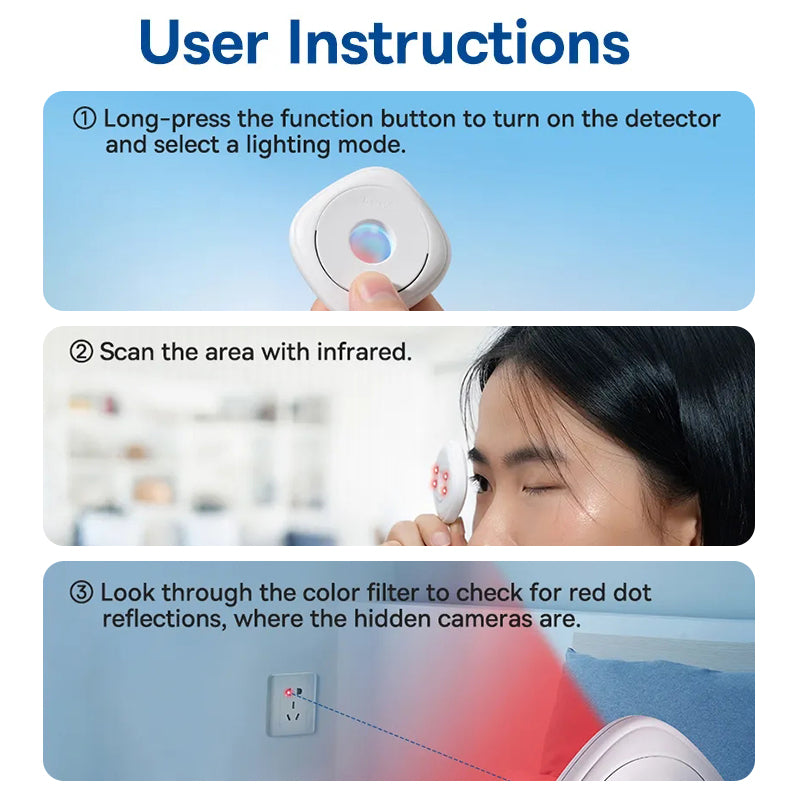 User Instructions

① Long-press the function button to turn on the detector and select a lighting mode.

② Scan the area with infrared.

③ Look through the color filter to check for red dot reflections, where the hidden cameras are.