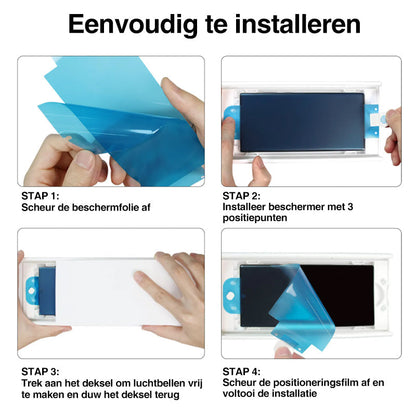 Eenvoudig te installeren

STAP 1:
Scheur de beschermfolie af

STAP 2:
Installeer beschermer met 3 positiepunten

STAP 3:
Trek aan het deksel om luchtbellen vrij te maken en duw het deksel terug

STAP 4:
Scheur de positioneringsfilm af en voltooi de installatie