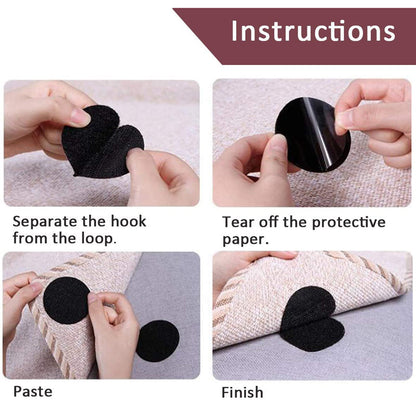 Instructions

Separate the hook from the loop.

Tear off the protective paper.

Paste

Finish