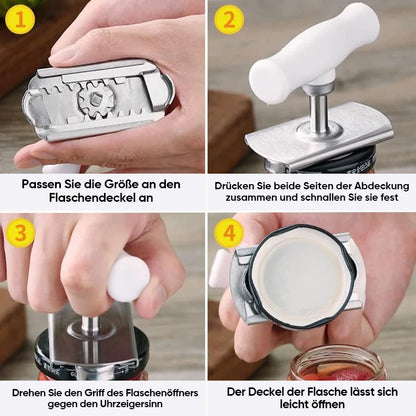 1

Passen Sie die Größe an den Flaschendeckel an

2

Drücken Sie beide Seiten der Abdeckung zusammen und schnallen Sie sie fest

3

Drehen Sie den Griff des Flaschenöffners gegen den Uhrzeigersinn

4

Der Deckel der Flasche lässt sich leicht öffnen