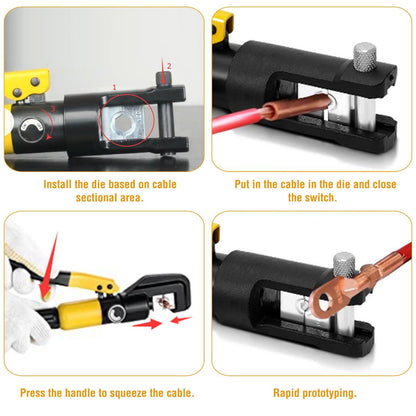 1
2
3

Install the die based on cable sectional area.

Put in the cable in the die and close the switch.

Press the handle to squeeze the cable.

Rapid prototyping.