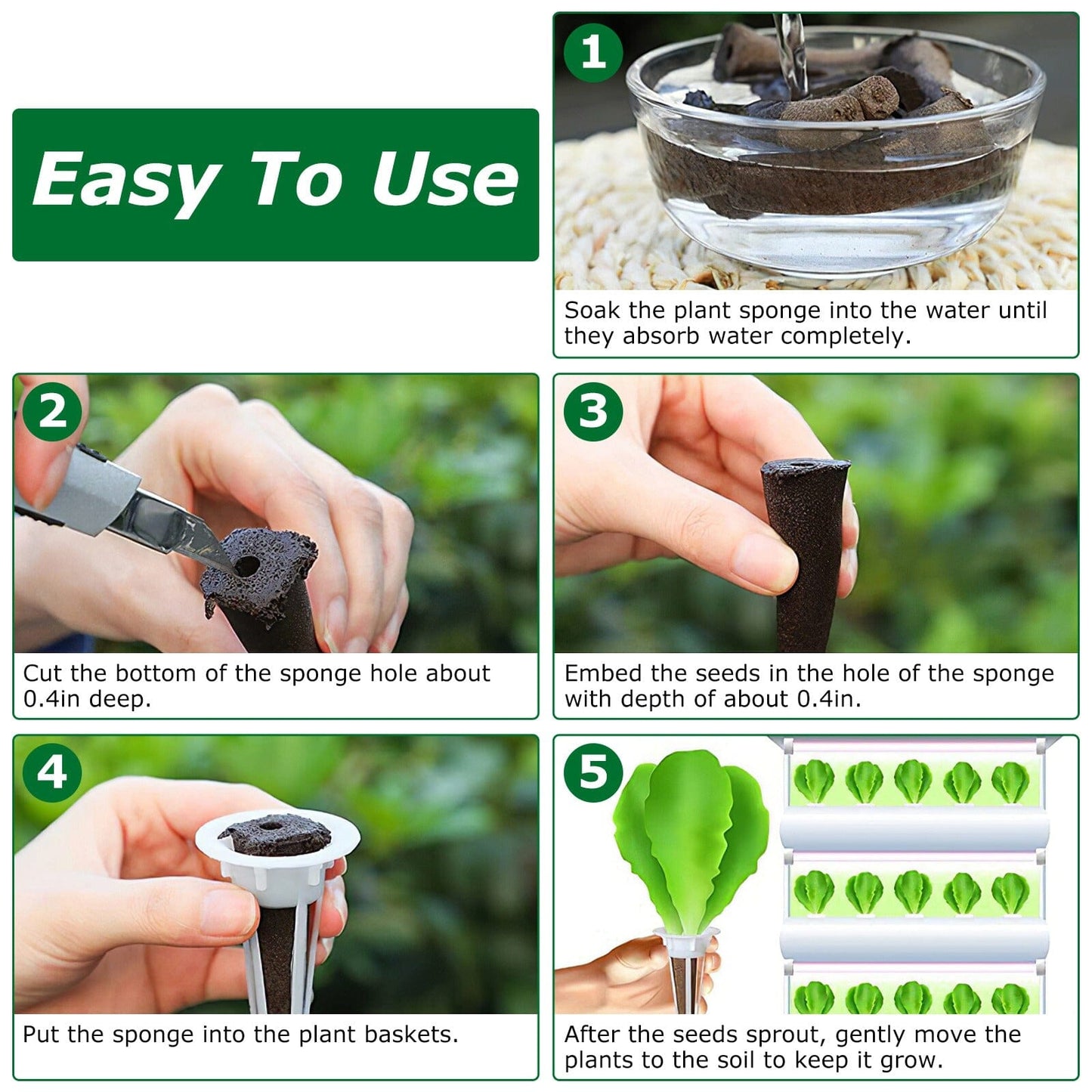 Easy To Use

1

Soak the plant sponge into the water until they absorb water completely.

2

Cut the bottom of the sponge hole about 0.4in deep.

3

Embed the seeds in the hole of the sponge with depth of about 0.4in.

4

Put the sponge into the plant baskets.

5

After the seeds sprout, gently move the plants to the soil to keep it grow.