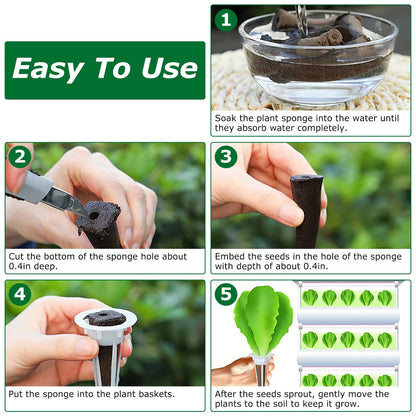 Easy To Use

1

Soak the plant sponge into the water until they absorb water completely.

2

Cut the bottom of the sponge hole about 0.4in deep.

3

Embed the seeds in the hole of the sponge with depth of about 0.4in.

4

Put the sponge into the plant baskets.

5

After the seeds sprout, gently move the plants to the soil to keep it grow.