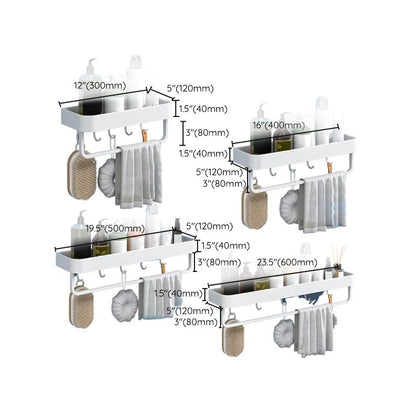 12"(300mm)
5"(120mm)
1.5"(40mm)
3"(80mm)

16"(400mm)
1.5"(40mm)
5"(120mm)
3"(80mm)

19.5"(500mm)
5"(120mm)
1.5"(40mm)
3"(80mm)

23.5"(600mm)
1.5"(40mm)
5"(120mm)
3"(80mm)